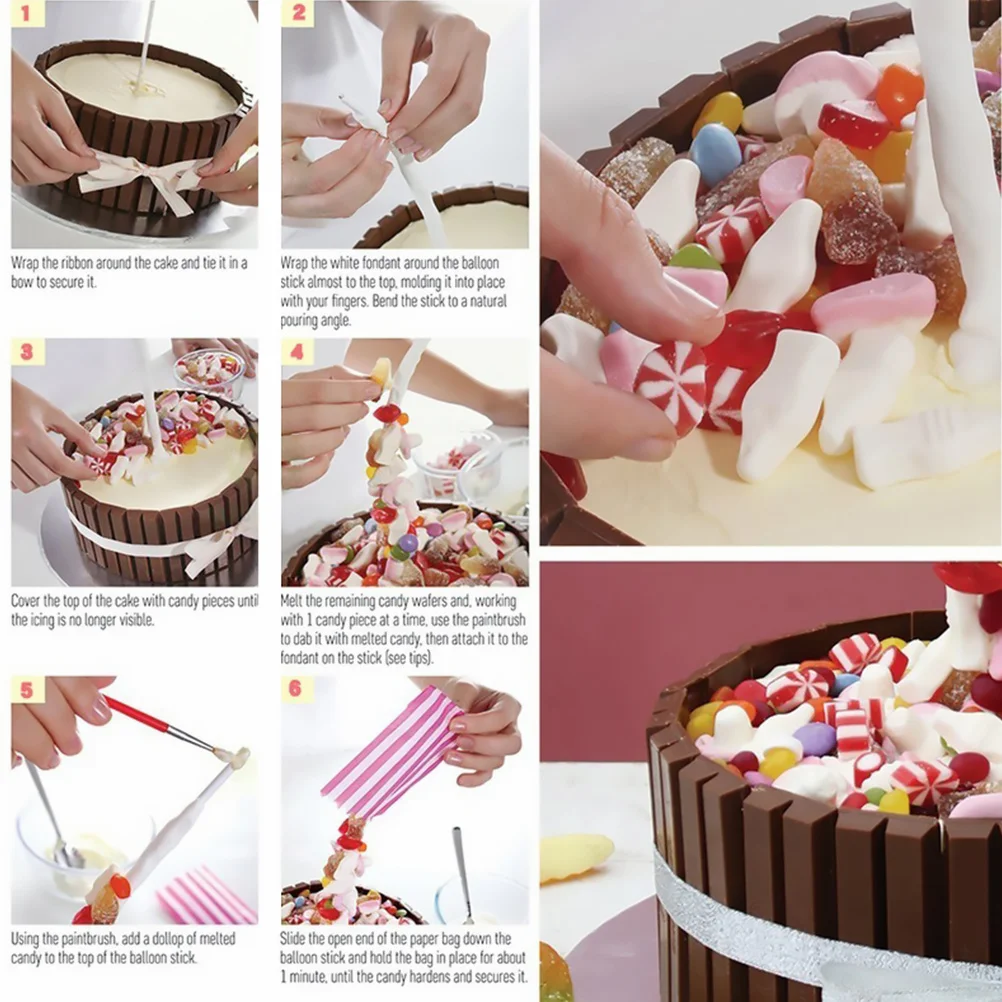 1

Wrap the ribbon around the cake and tie it in a bow to secure it.

2

Wrap the white fondant around the balloon stick almost to the top, molding it into place with your fingers. Bend the stick to a natural pouring angle.

3

Cover the top of the cake with candy pieces until the icing is no longer visible.

4

Melt the remaining candy wafers and, working with 1 candy piece at a time, use the paintbrush to dab it with melted candy, then attach it to the fondant on the stick (see tips).

5

Using the paintbrush, add a dollop of melted candy to the top of the balloon stick.

6

Slide the open end of the paper bag down the balloon stick and hold the bag in place for about 1 minute, until the candy hardens and secures it.