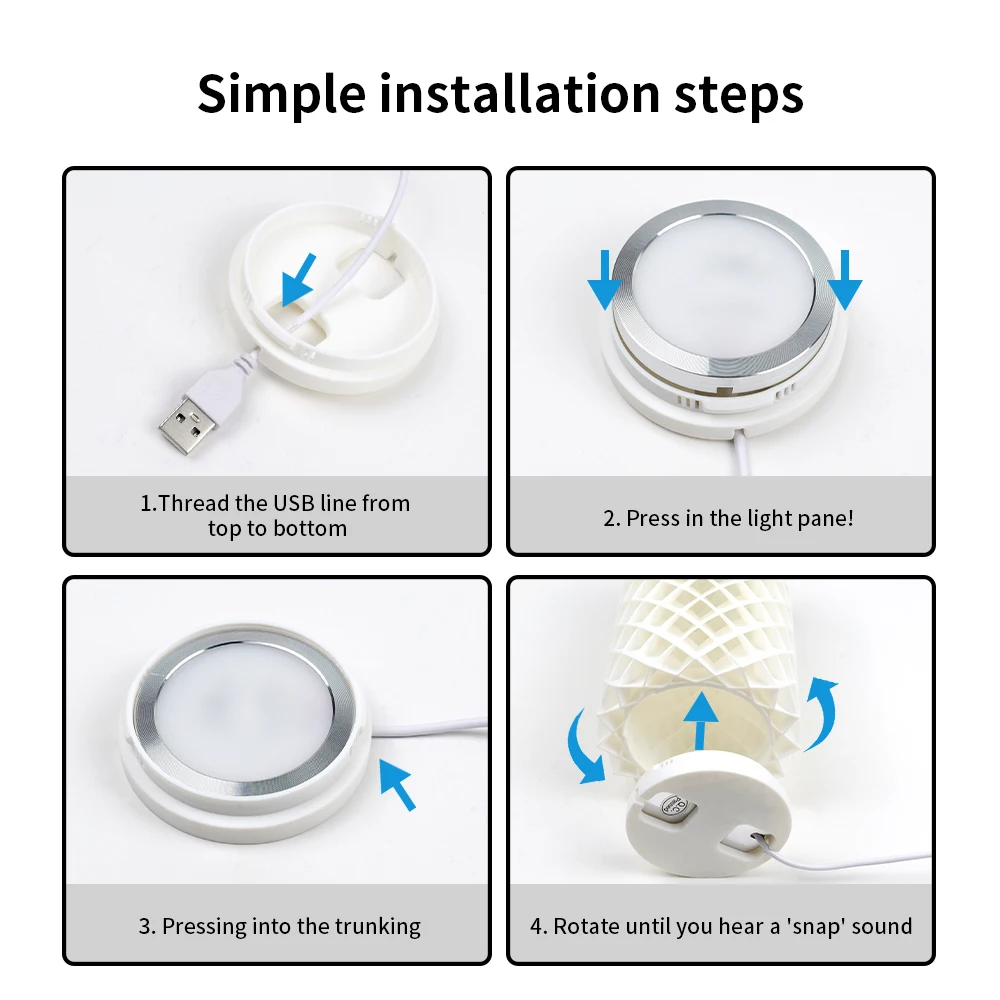 Simple installation steps

1.Thread the USB line from top to bottom

2. Press in the light pane!

3. Pressing into the trunking

4. Rotate until you hear a 'snap' sound