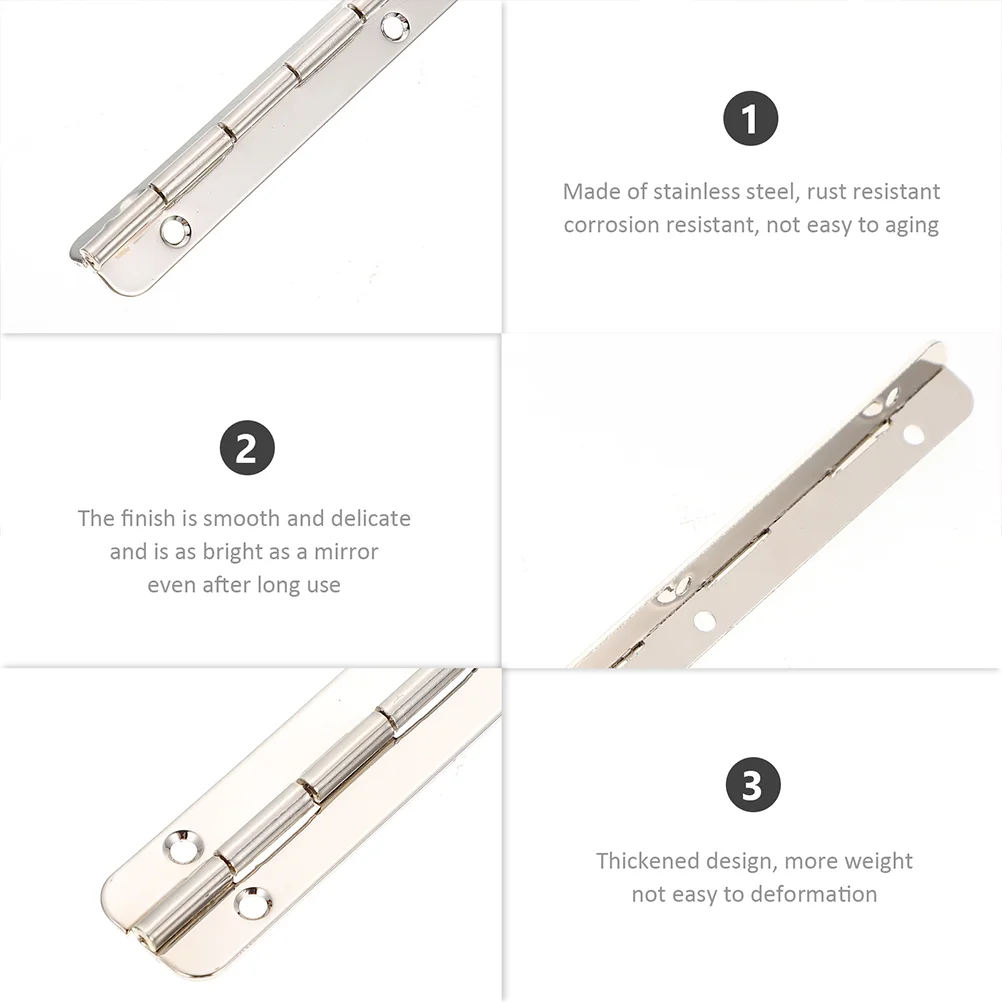 1

Made of stainless steel, rust resistant corrosion resistant, not easy to aging

2

The finish is smooth and delicate and is as bright as a mirror even after long use

3

Thickened design, more weight not easy to deformation