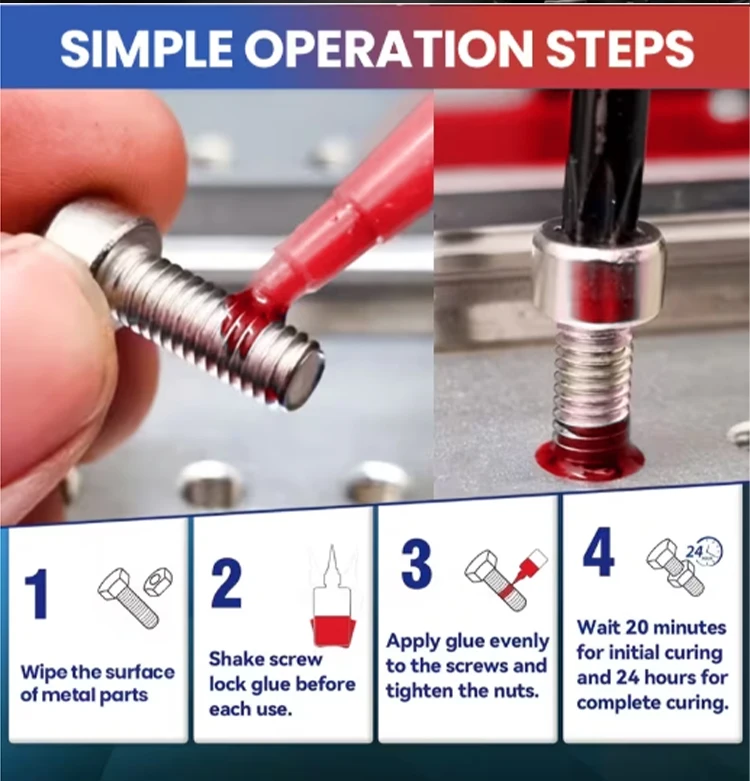 SIMPLE OPERATION STEPS

1
Wipe the surface of metal parts

2
Shake screw lock glue before each use.

3
Apply glue evenly to the screws and tighten the nuts.

4
24
Wait 20 minutes for initial curing and 24 hours for complete curing.