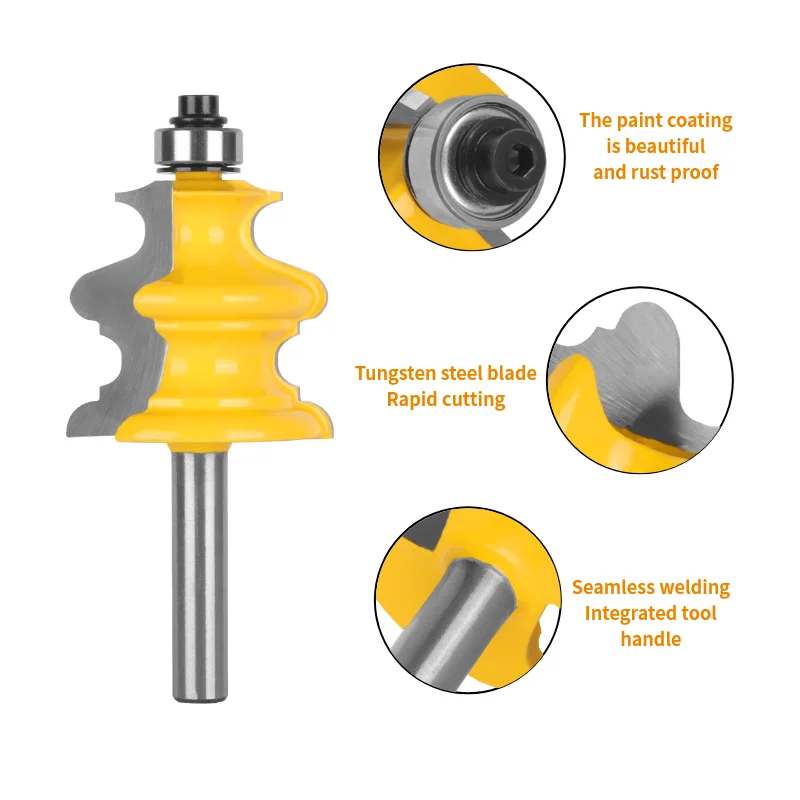 The paint coating is beautiful and rust proof

Tungsten steel blade
Rapid cutting

Seamless welding
Integrated tool handle