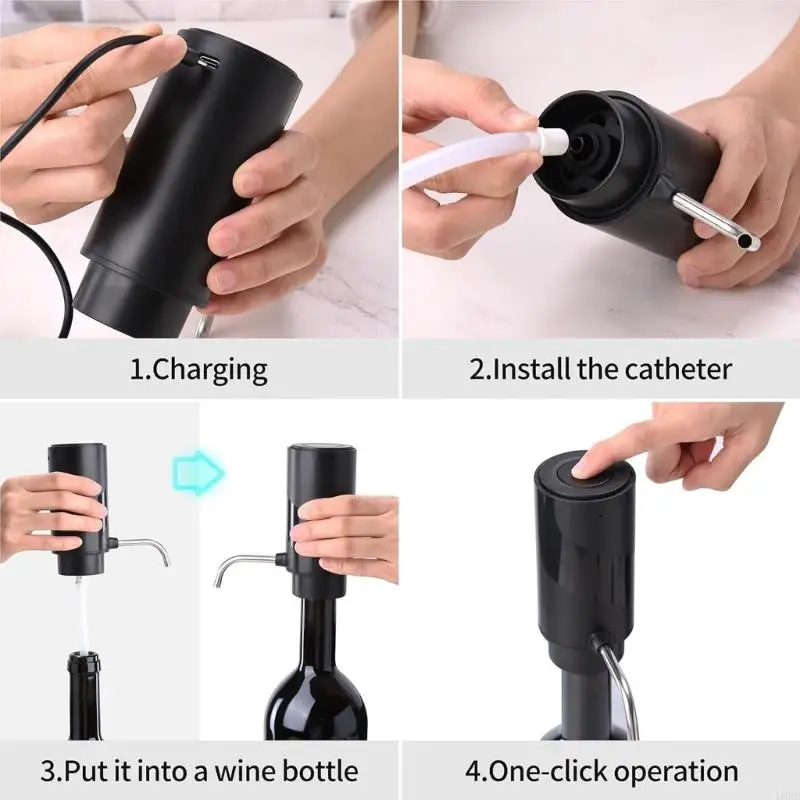 1.Charging

2.Install the catheter

3.Put it into a wine bottle

4.One-click operation