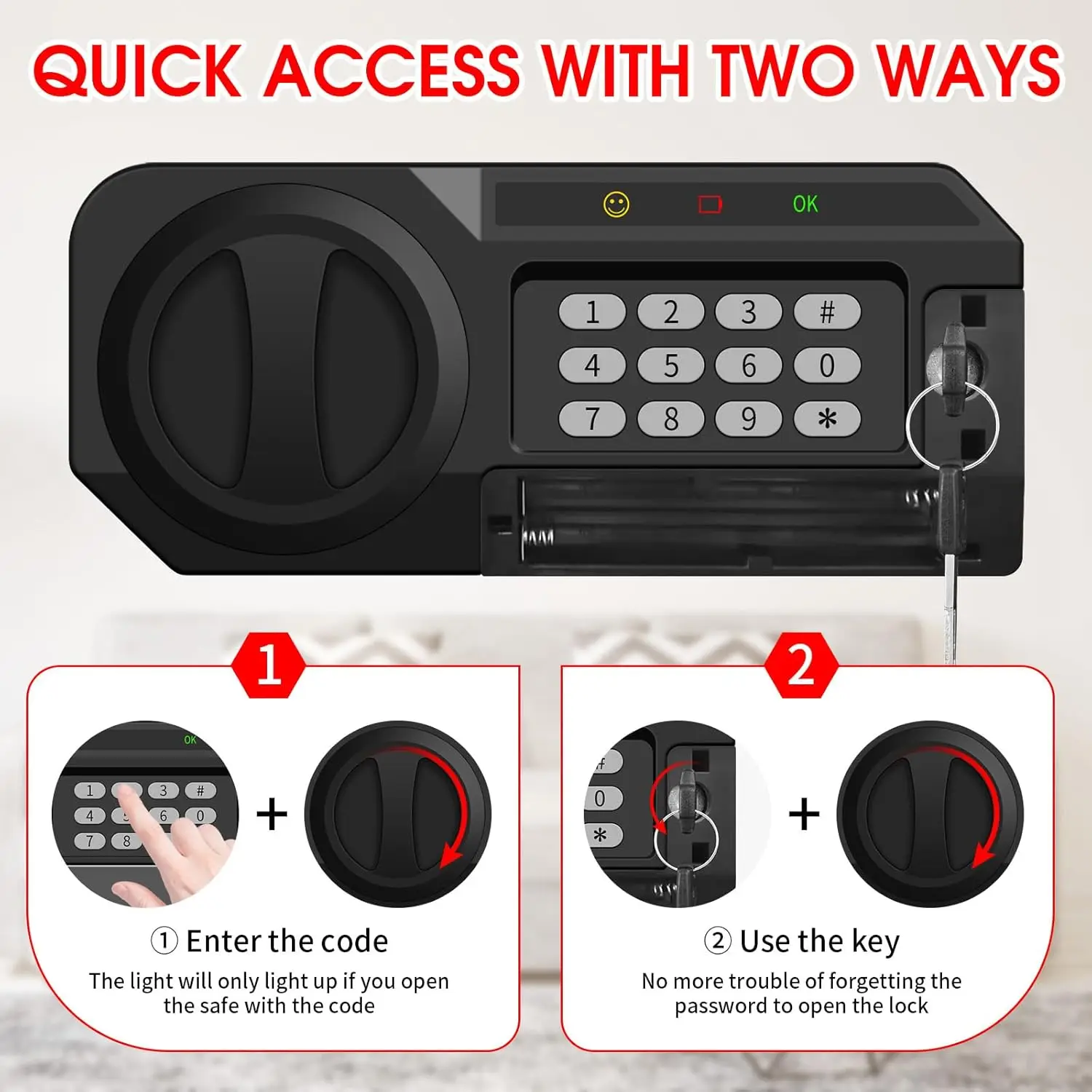 QUICK ACCESS WITH TWO WAYS

OK

1 2 3 #
4 5 6 0
7 8 9 *

1

OK

1 3 #
4 6 0
7 8

+

① Enter the code

The light will only light up if you open the safe with the code

2

0
*

+

② Use the key

No more trouble of forgetting the password to open the lock