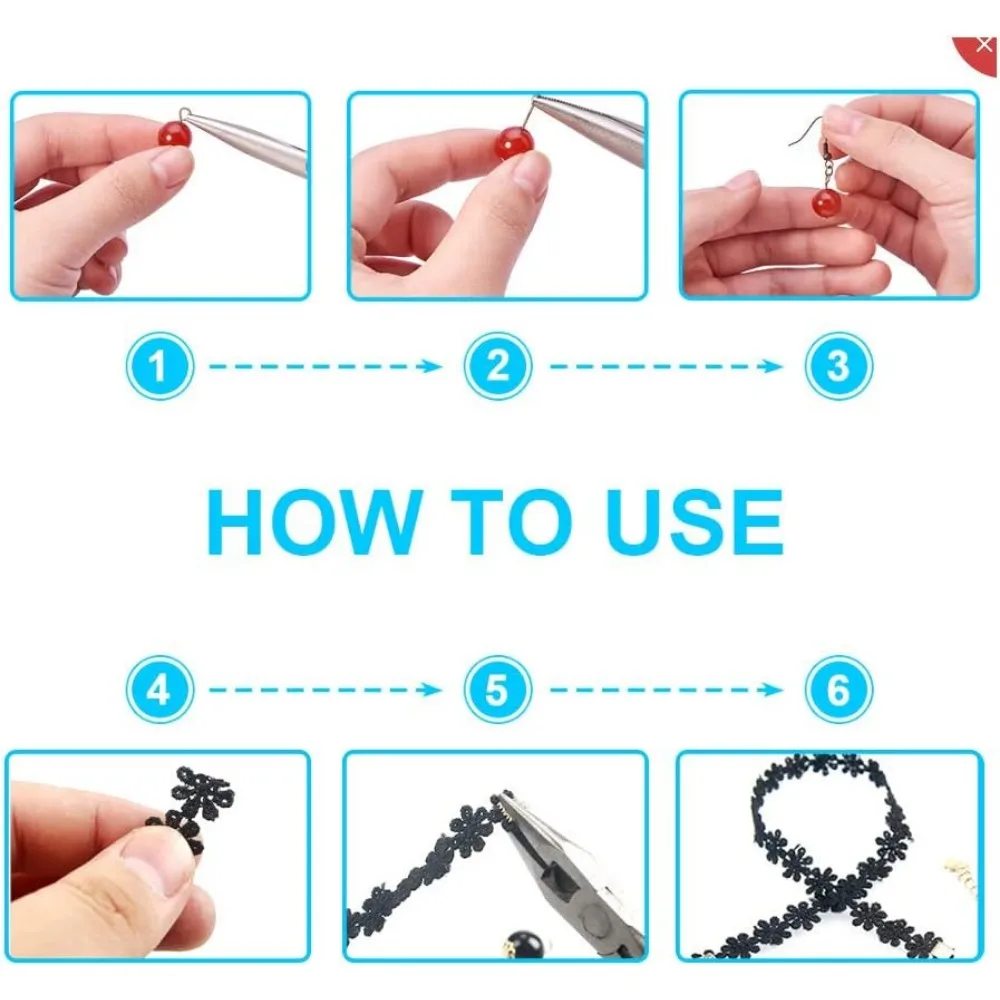 1

2

3

HOW TO USE

4

5

6