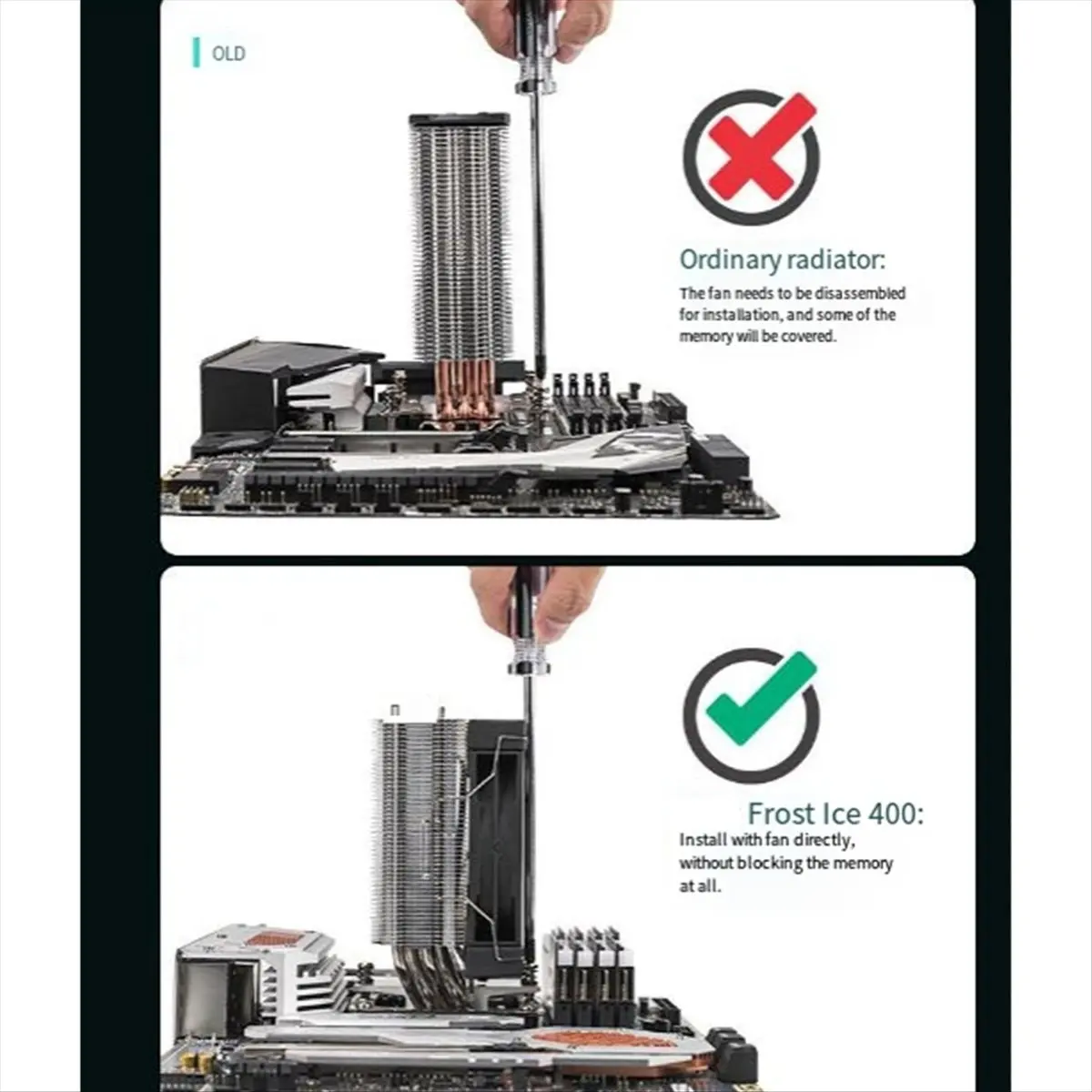 OLD

Ordinary radiator:

The fan needs to be disassembled for installation, and some of the memory will be covered.

Frost Ice 400:

Install with fan directly, without blocking the memory at all.