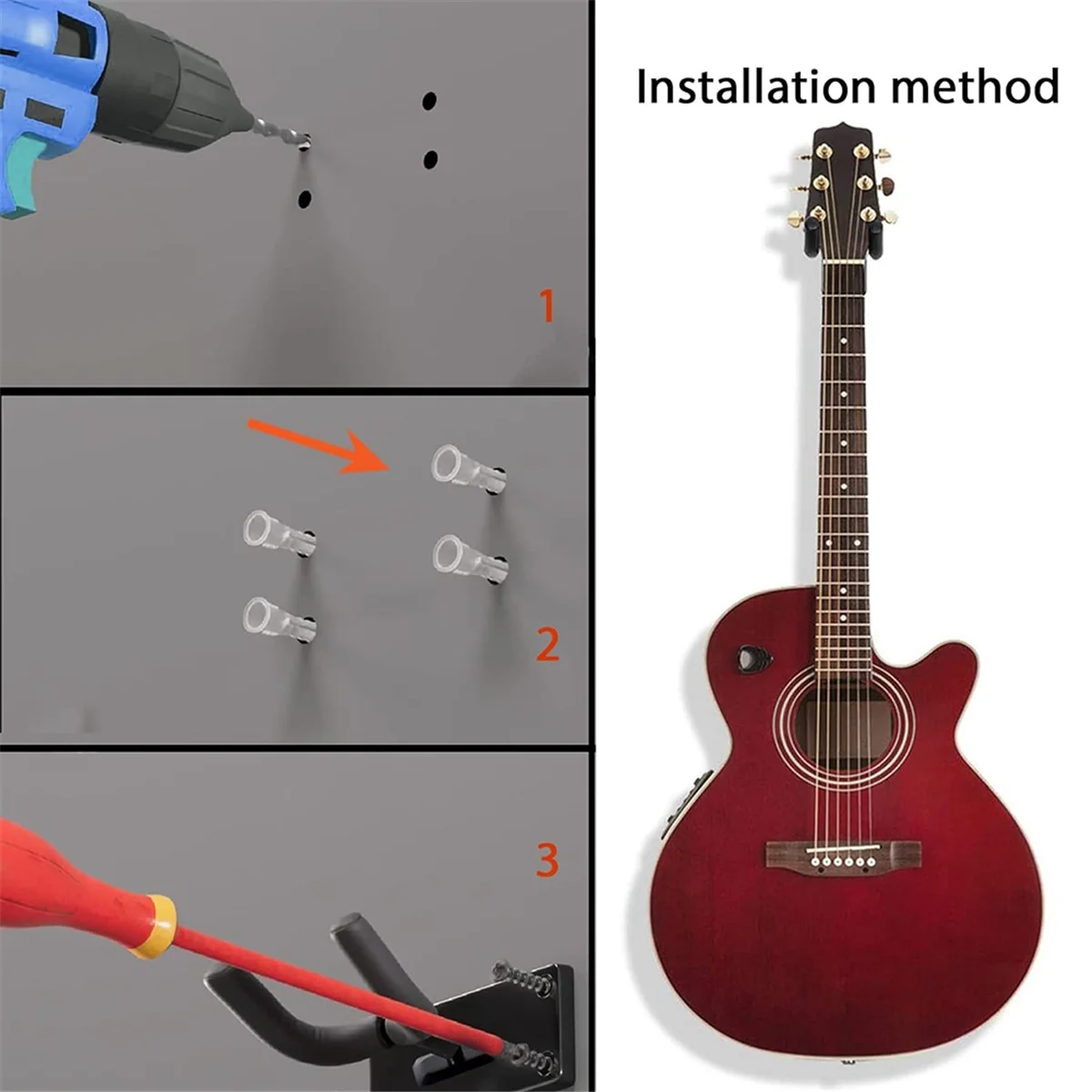 Installation method

1

2

3