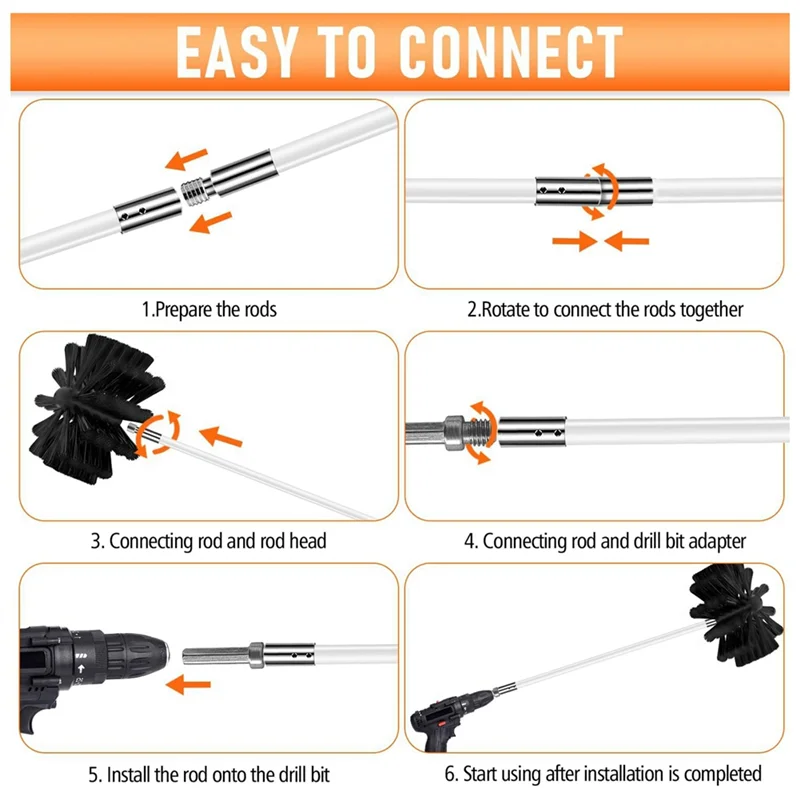 EASY TO CONNECT

1.Prepare the rods

2.Rotate to connect the rods together

3. Connecting rod and rod head

4. Connecting rod and drill bit adapter

5. Install the rod onto the drill bit

6. Start using after installation is completed