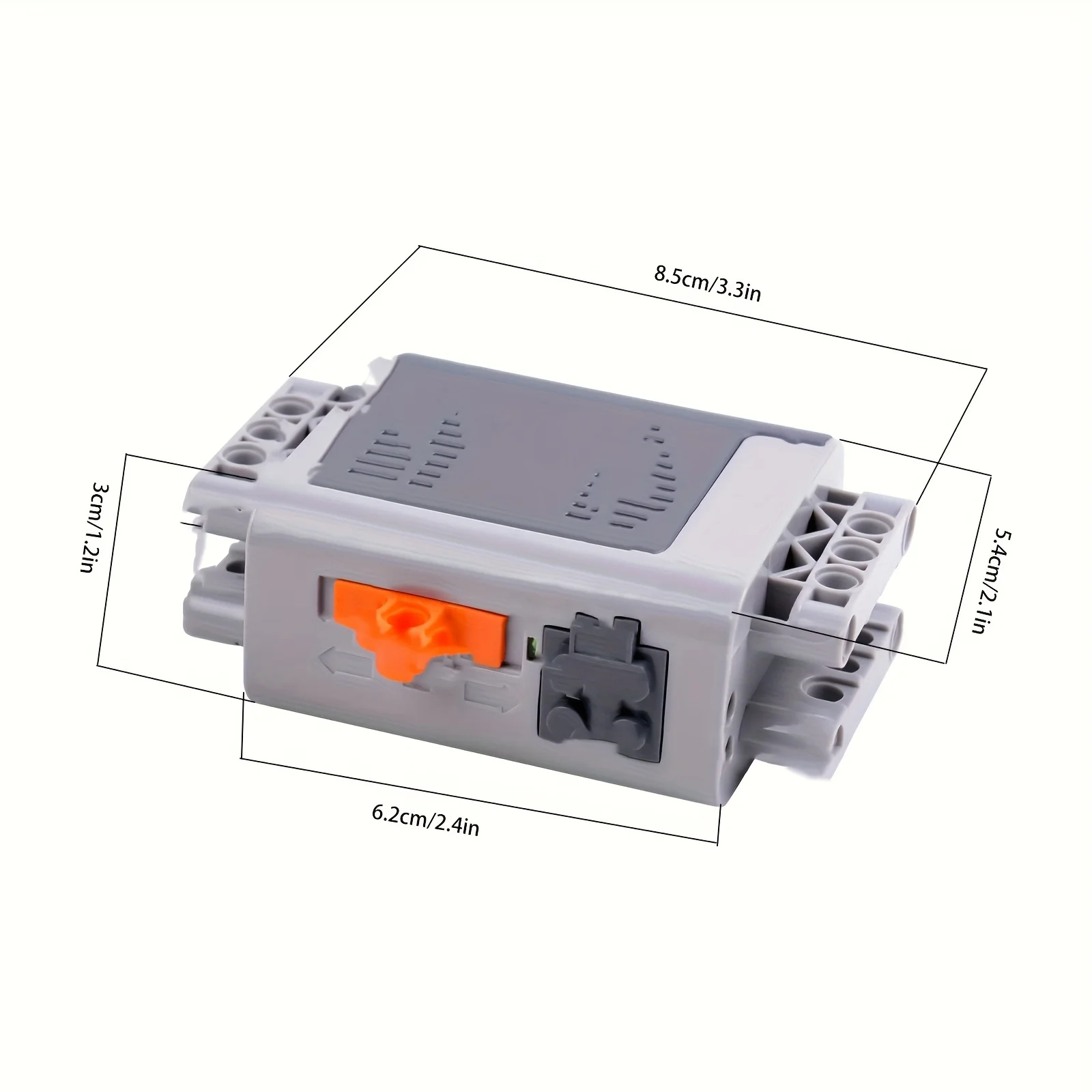 8.5cm/3.3in

3cm/1.2in

5.4cm/2.1in

6.2cm/2.4in