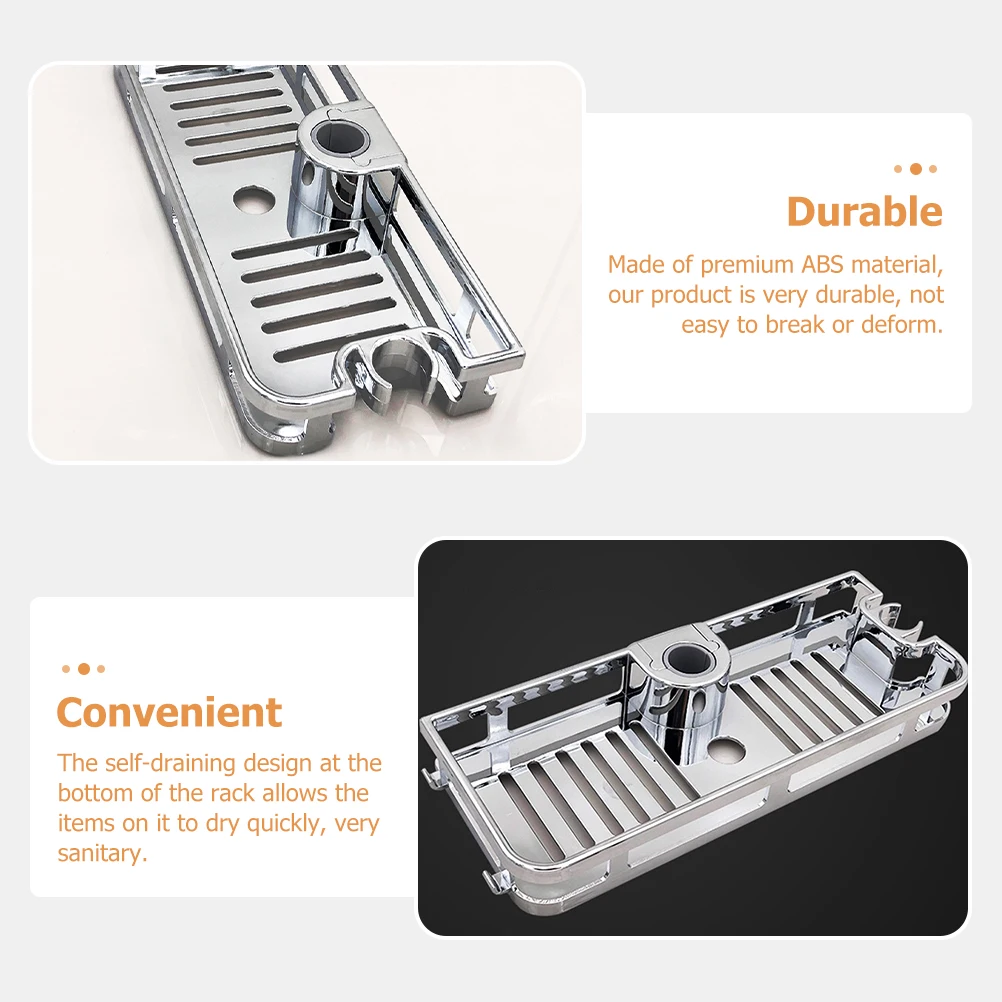 Durable

Made of premium ABS material, our product is very durable, not easy to break or deform.

Convenient

The self-draining design at the bottom of the rack allows the items on it to dry quickly, very sanitary.