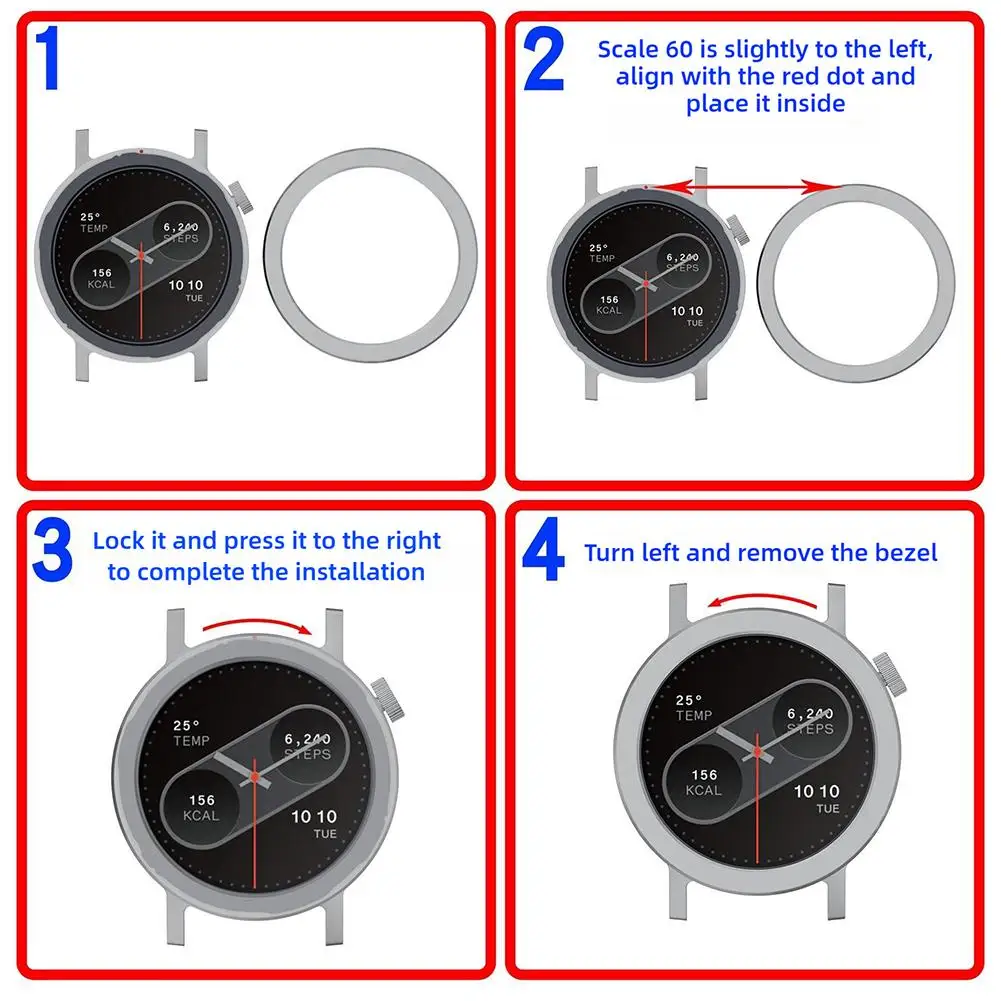 1

25°
TEMP

6,240
STEPS

156
KCAL

10 10
TUE

2 Scale 60 is slightly to the left, align with the red dot and place it inside

25°
TEMP

6,240
STEPS

156
KCAL

10 10
TUE

3 Lock it and press it to the right to complete the installation

25°
TEMP

6,240
STEPS

156
KCAL

10 10
TUE

4 Turn left and remove the bezel

25°
TEMP

6,240
STEPS

156
KCAL

10 10
TUE