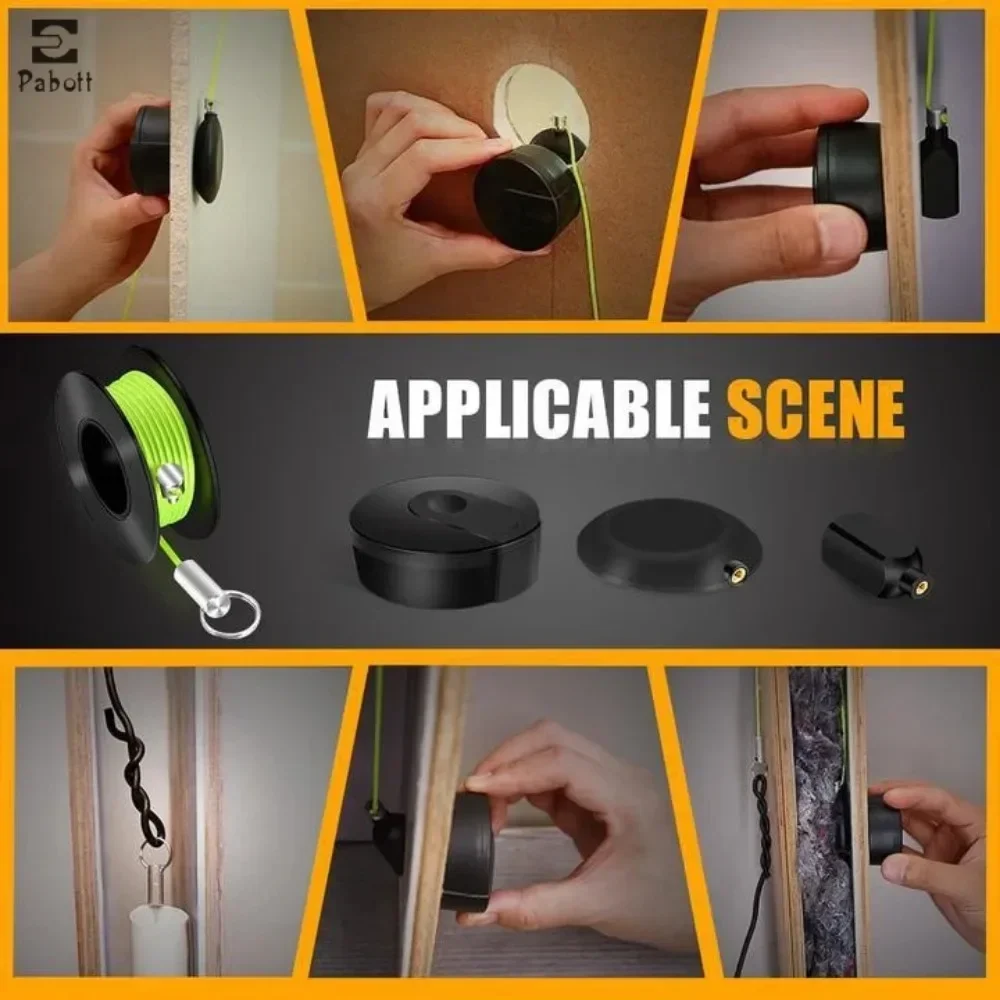 Pabott

APPLICABLE SCENE