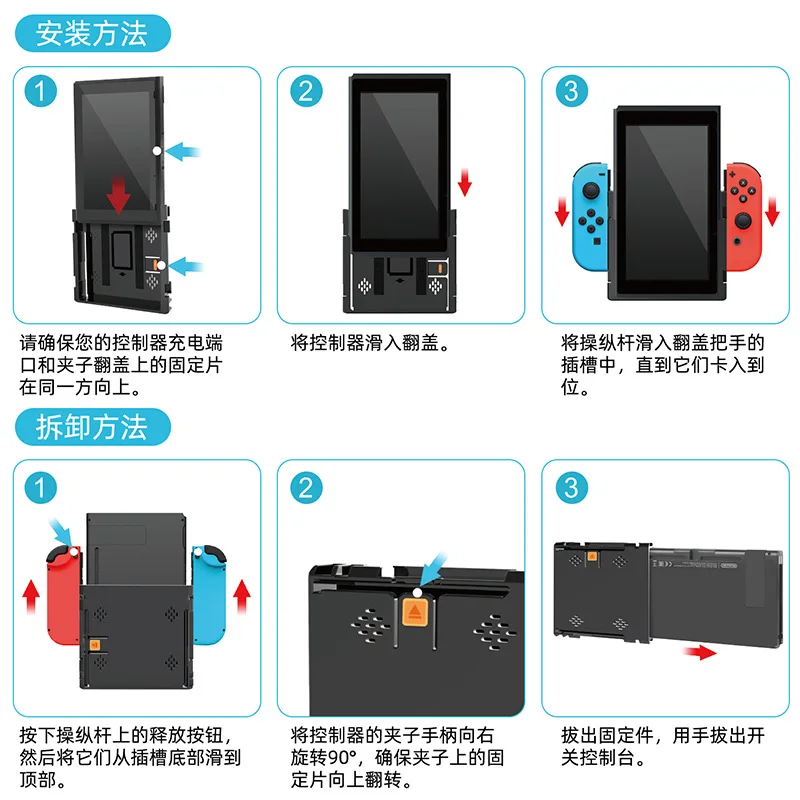 安装方法

1

请确保您的控制器充电端口和夹子翻盖上的固定片在同一方向上。

2

将控制器滑入翻盖。

3

将操纵杆滑入翻盖把手的插槽中，直到它们卡入到位。

拆卸方法

1

按下操纵杆上的释放按钮，然后将它们从插槽底部滑到顶部。

2

将控制器的夹子手柄向右旋转90°，确保夹子上的固定片向上翻转。

3

拔出固定件，用手拔出开关控制台。