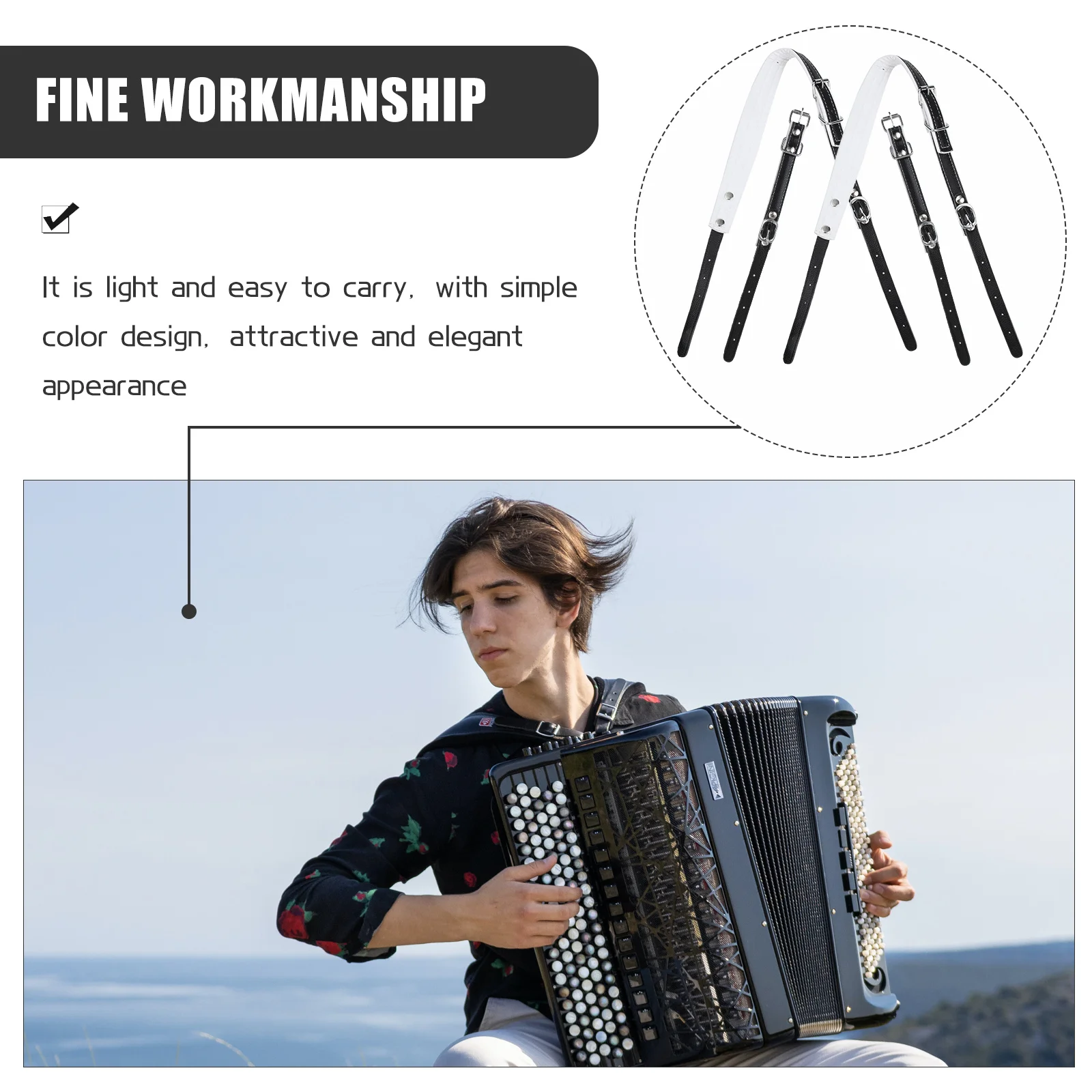 FINE WORKMANSHIP

It is light and easy to carry, with simple color design, attractive and elegant appearance