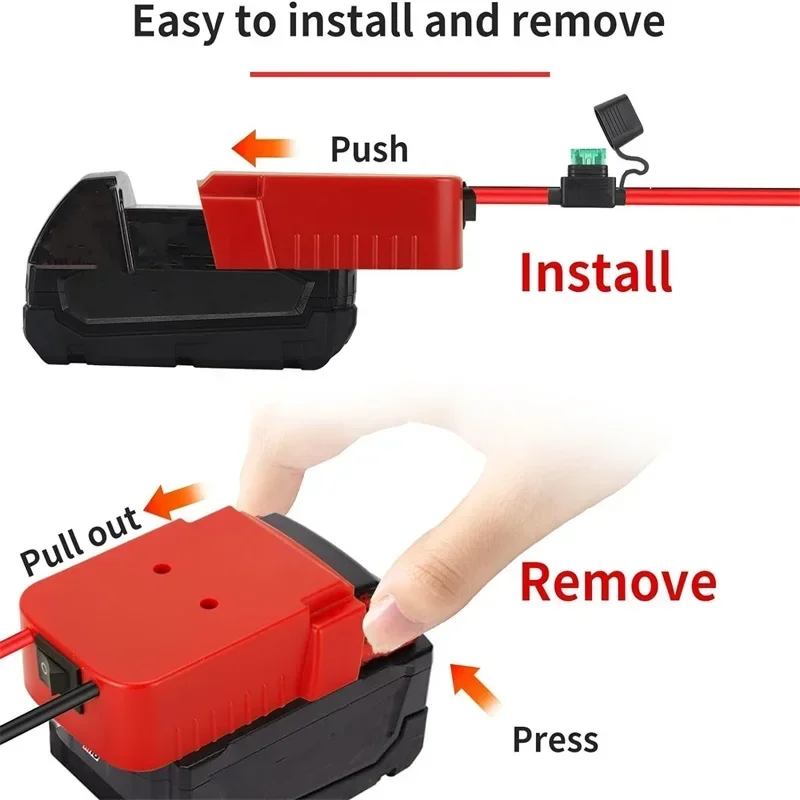 Easy to install and remove

Push

Install

Pull out

Remove

Press