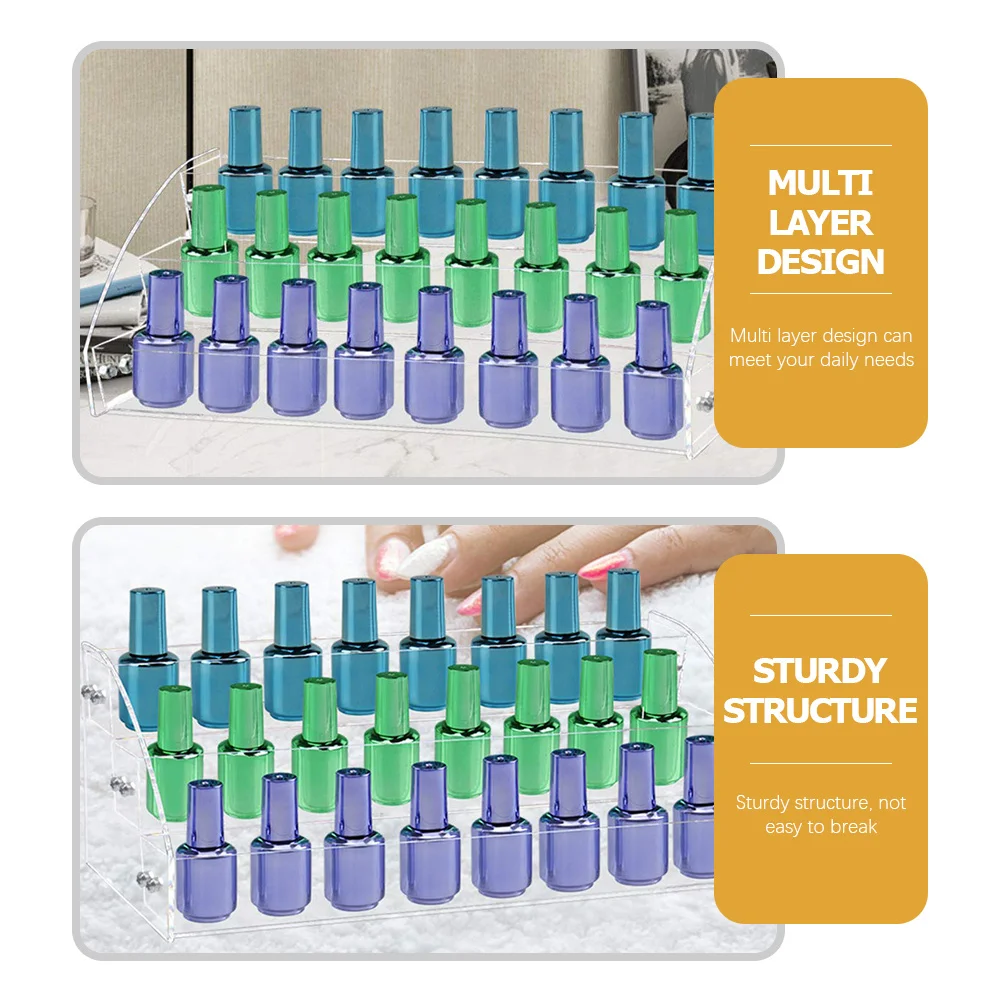 MULTI LAYER DESIGN

Multi layer design can meet your daily needs

STURDY STRUCTURE

Sturdy structure, not easy to break