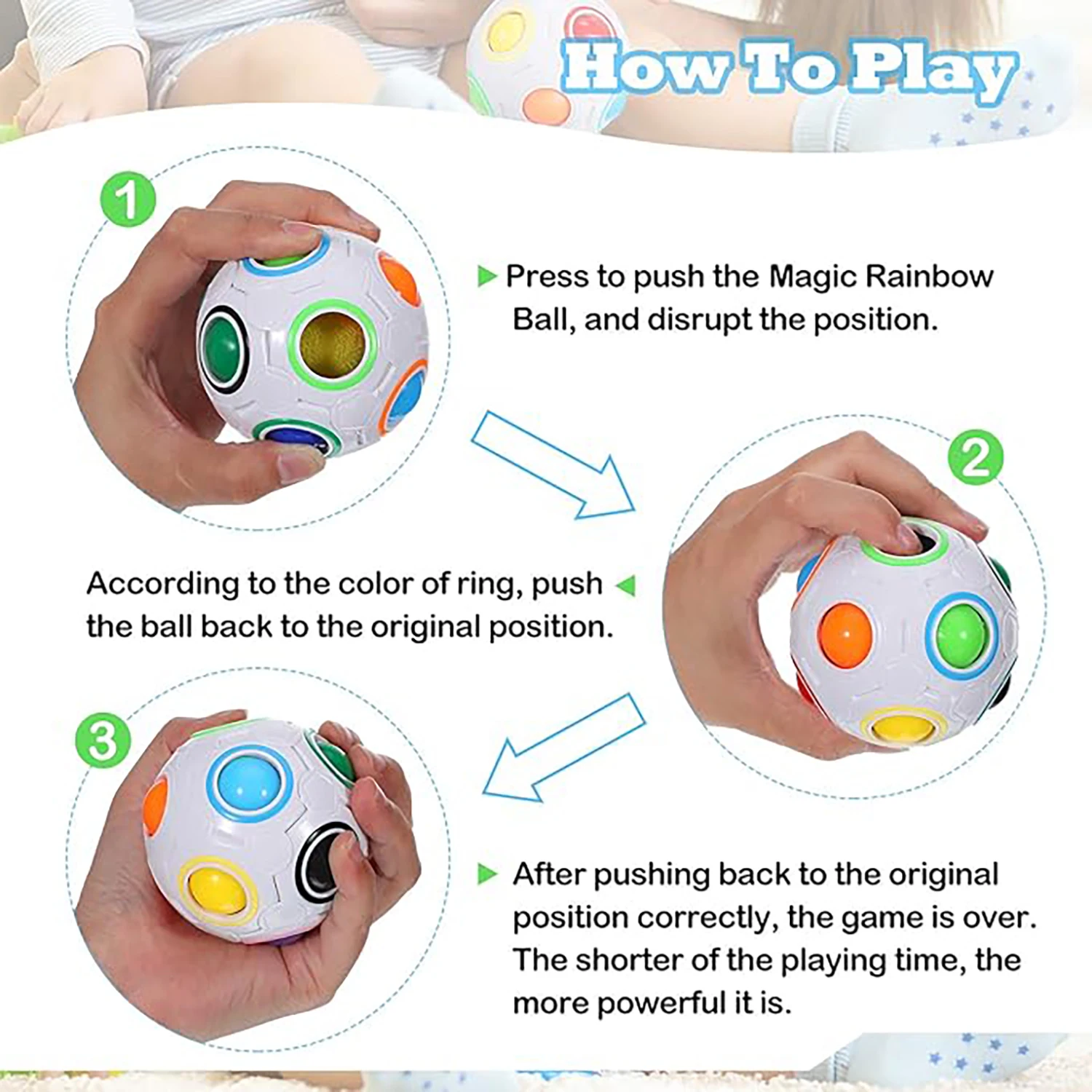 How To Play

1

Press to push the Magic Rainbow Ball, and disrupt the position.

2

According to the color of ring, push the ball back to the original position.

3

After pushing back to the original position correctly, the game is over. The shorter of the playing time, the more powerful it is.