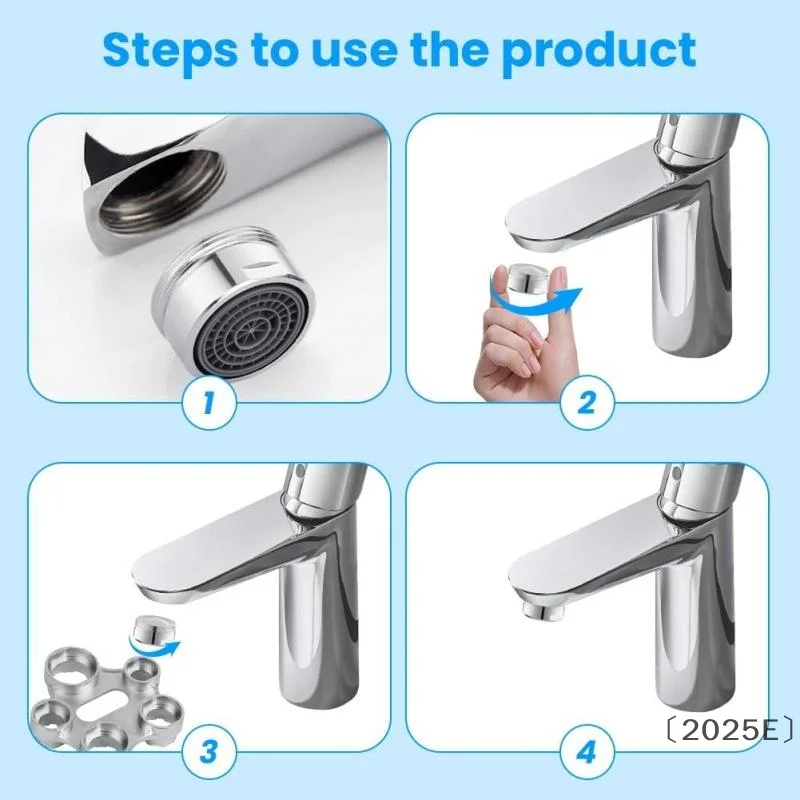 Steps to use the product

1

2

3

4

〔2025E〕