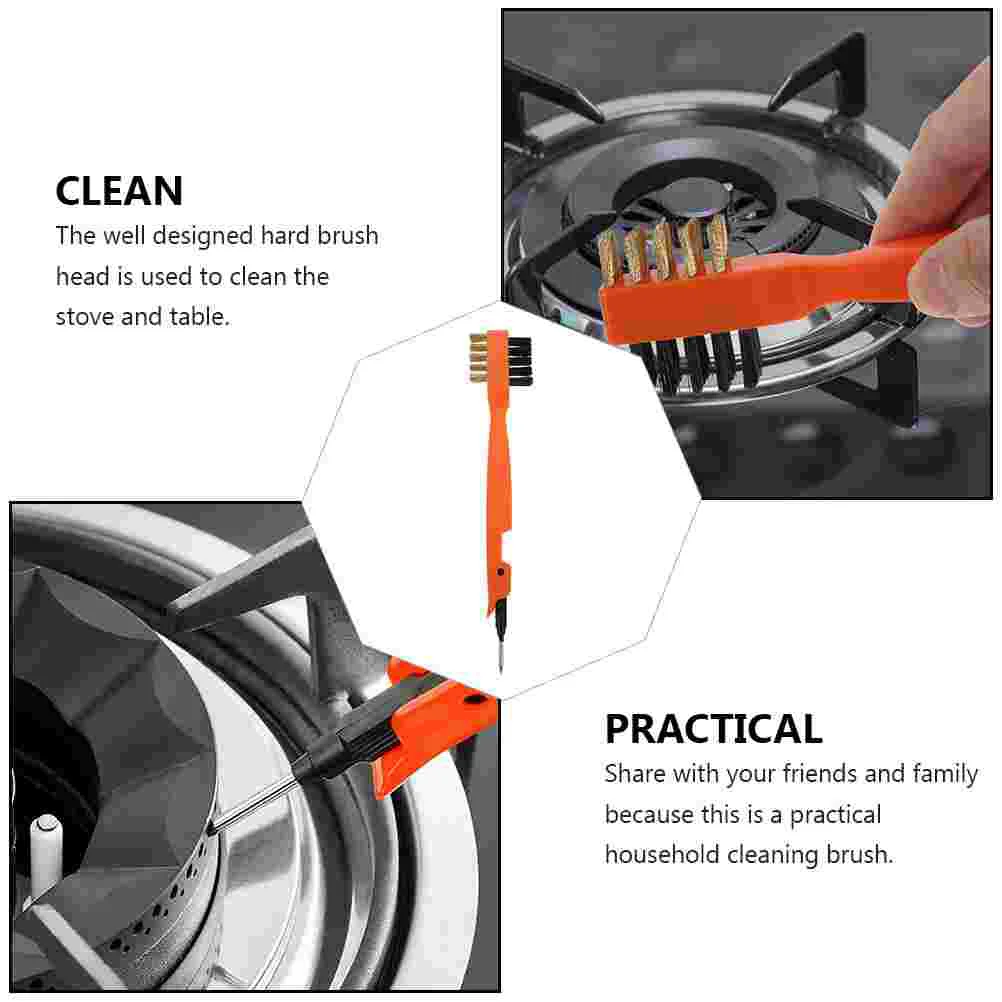 CLEAN

The well designed hard brush head is used to clean the stove and table.

PRACTICAL

Share with your friends and family because this is a practical household cleaning brush.