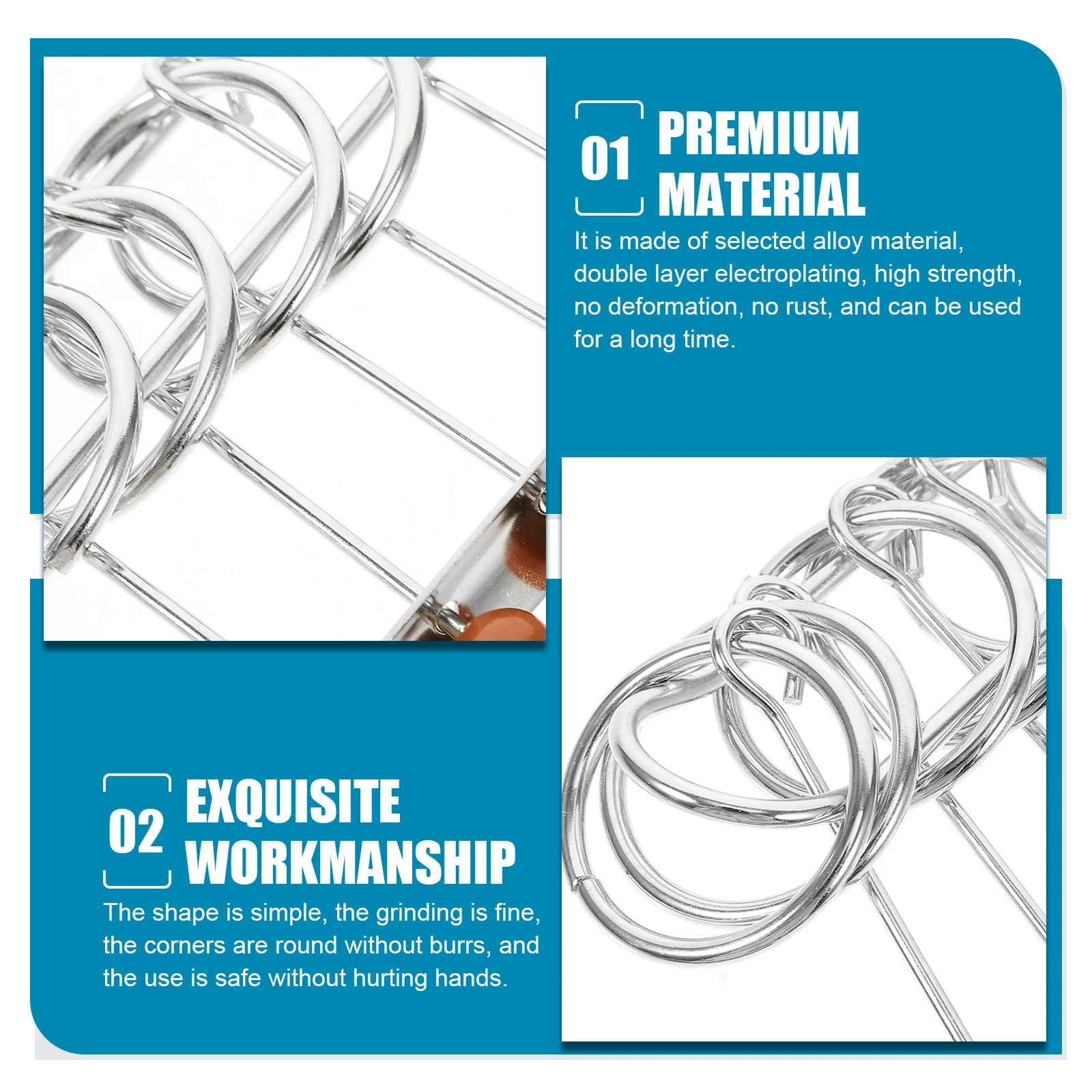 01 PREMIUM MATERIAL

It is made of selected alloy material, double layer electroplating, high strength, no deformation, no rust, and can be used for a long time.

02 EXQUISITE WORKMANSHIP

The shape is simple, the grinding is fine, the corners are round without burrs, and the use is safe without hurting hands.