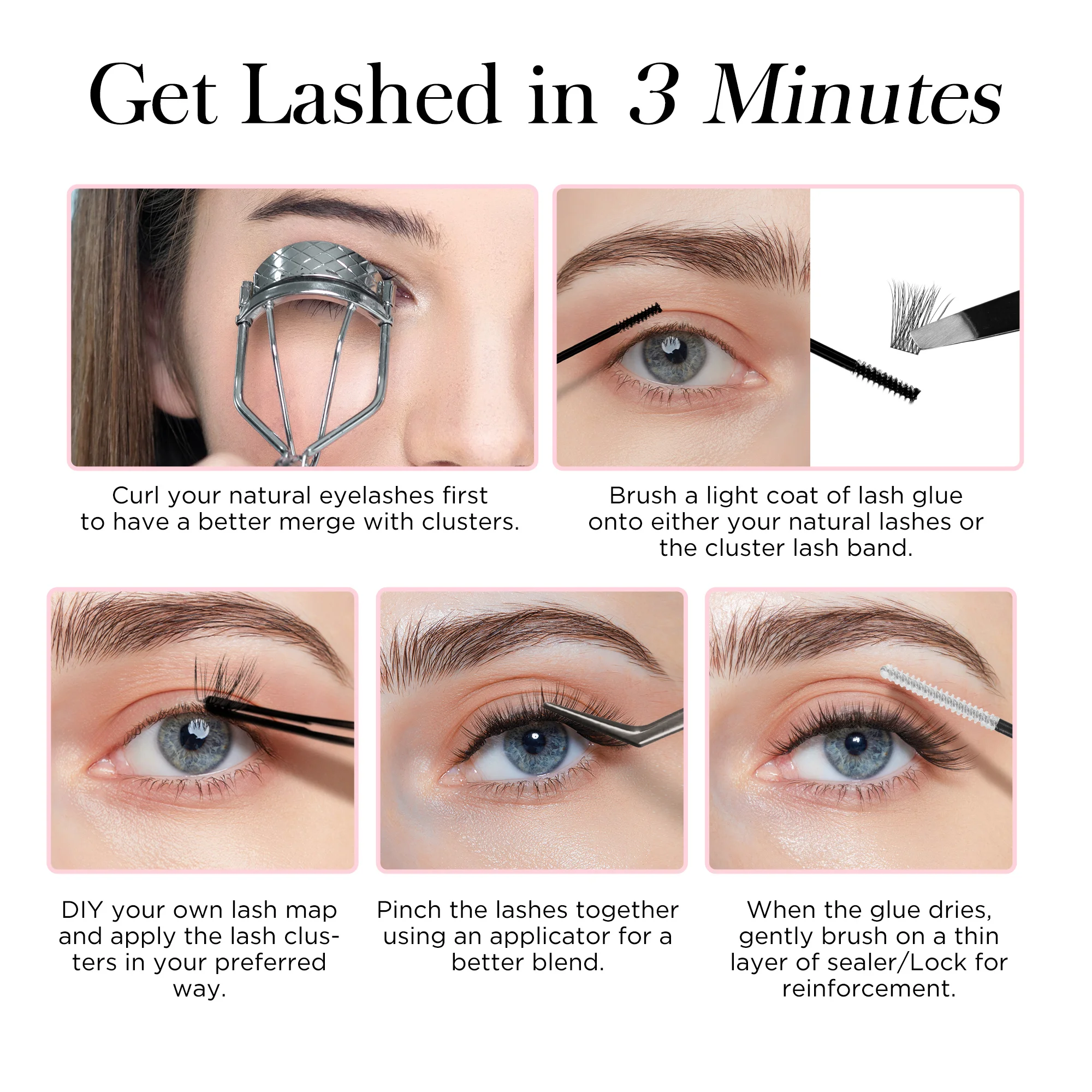 Get Lashed in 3 Minutes

Curl your natural eyelashes first to have a better merge with clusters.

Brush a light coat of lash glue onto either your natural lashes or the cluster lash band.

DIY your own lash map and apply the lash clusters in your preferred way.

Pinch the lashes together using an applicator for a better blend.

When the glue dries, gently brush on a thin layer of sealer/Lock for reinforcement.