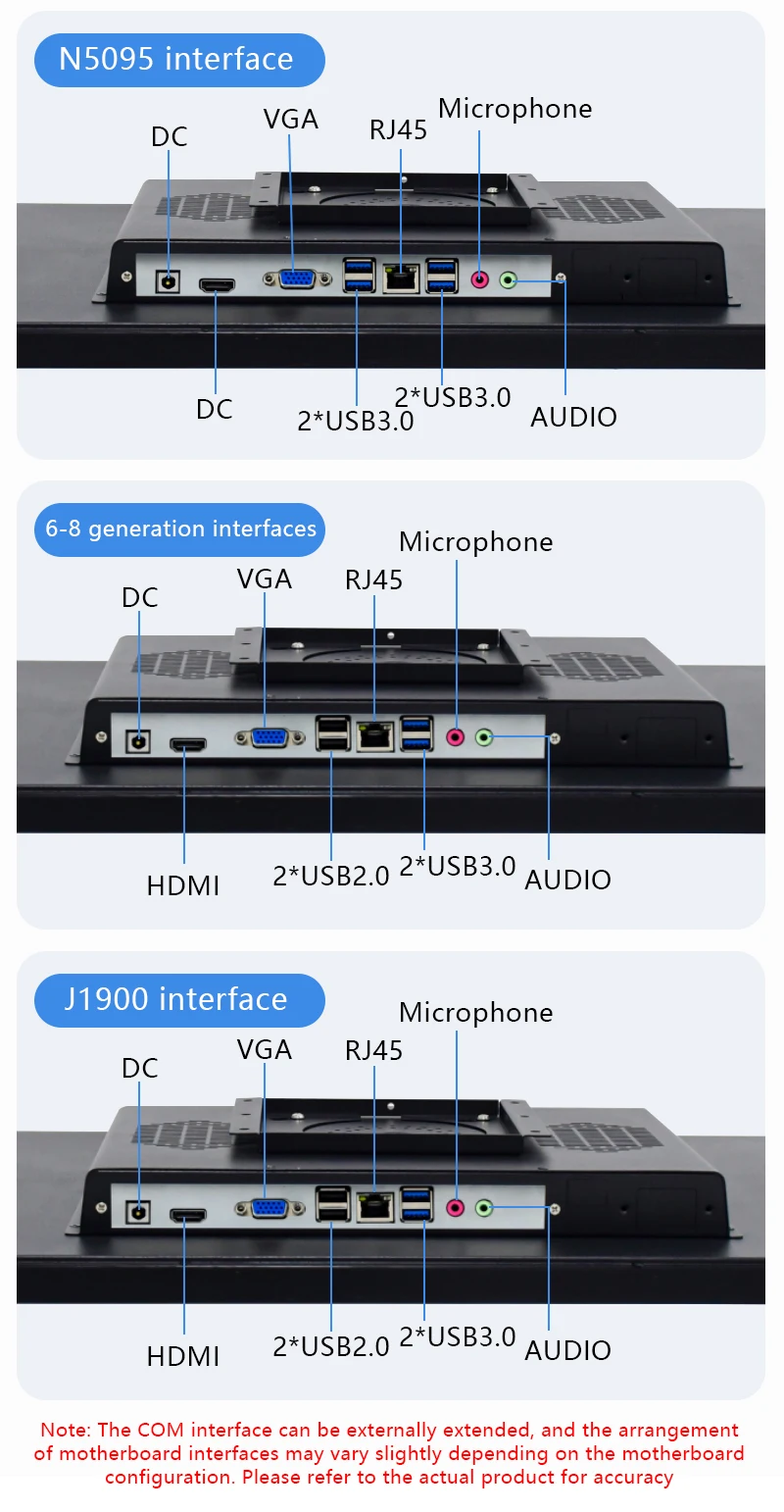 N5095 interface

DC
VGA
RJ45
Microphone

DC
2*USB3.0
2*USB3.0
AUDIO

6-8 generation interfaces

DC
VGA
RJ45
Microphone

HDMI
2*USB2.0
2*USB3.0
AUDIO

J1900 interface

DC
VGA
RJ45
Microphone

HDMI
2*USB2.0
2*USB3.0
AUDIO

Note: The COM interface can be externally extended, and the arrangement of motherboard interfaces may vary slightly depending on the motherboard configuration. Please refer to the actual product for accuracy