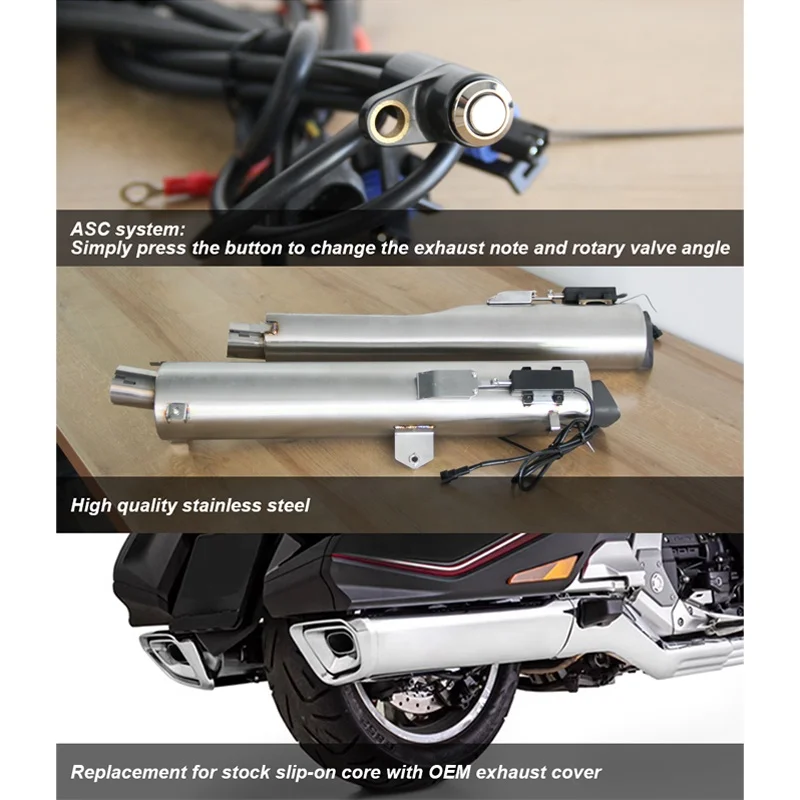 ASC system:
Simply press the button to change the exhaust note and rotary valve angle

High quality stainless steel

Replacement for stock slip-on core with OEM exhaust cover