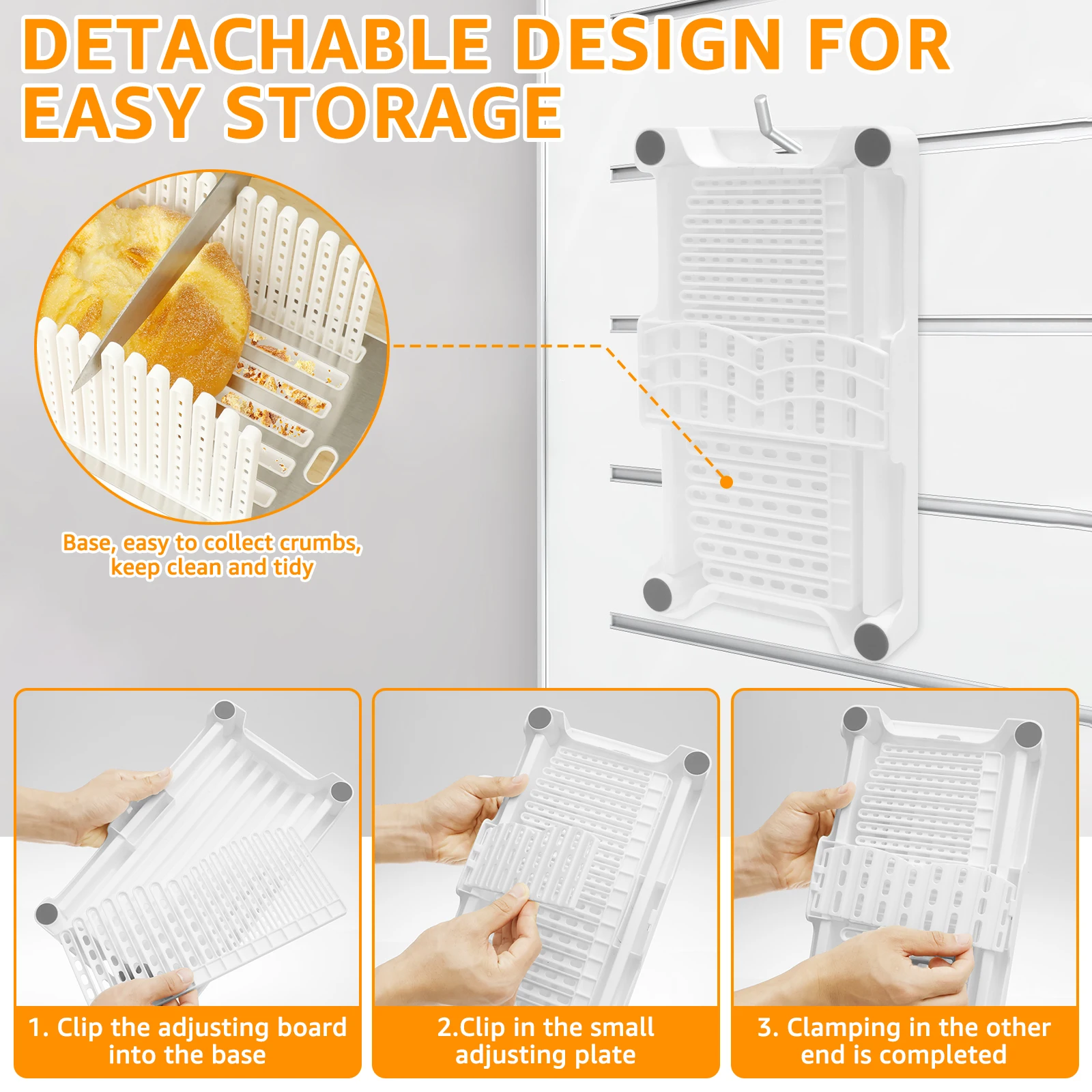 DETACHABLE DESIGN FOR EASY STORAGE

Base, easy to collect crumbs, keep clean and tidy

1. Clip the adjusting board into the base

2.Clip in the small adjusting plate

3. Clamping in the other end is completed