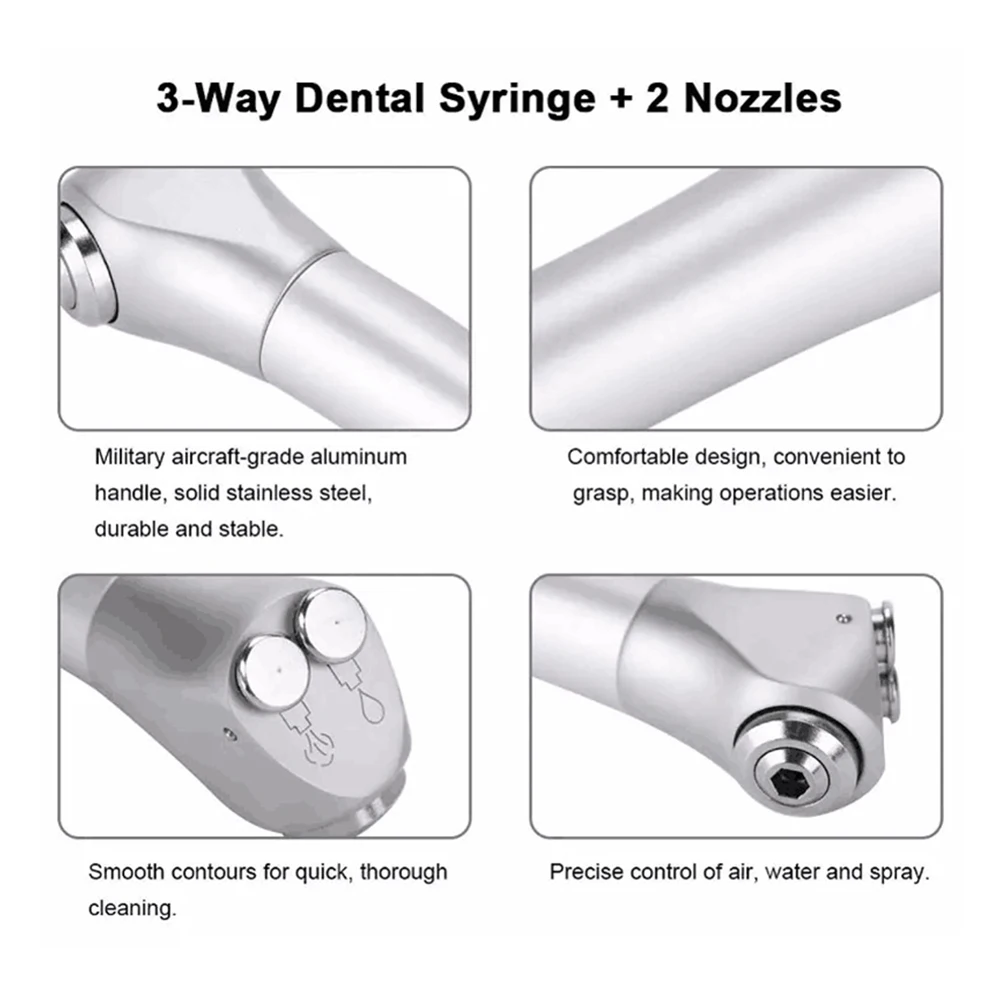 3-Way Dental Syringe + 2 Nozzles

Military aircraft-grade aluminum handle, solid stainless steel, durable and stable.

Comfortable design, convenient to grasp, making operations easier.

Smooth contours for quick, thorough cleaning.

Precise control of air, water and spray.