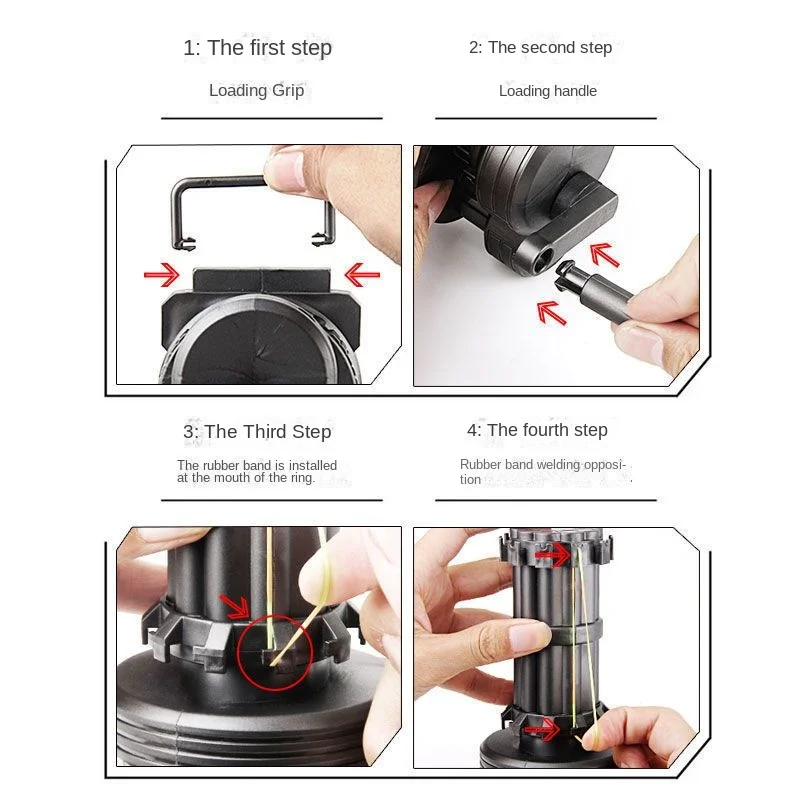 1: The first step

Loading Grip

2: The second step

Loading handle

3: The Third Step

The rubber band is installed at the mouth of the ring.

4: The fourth step

Rubber band welding opposition