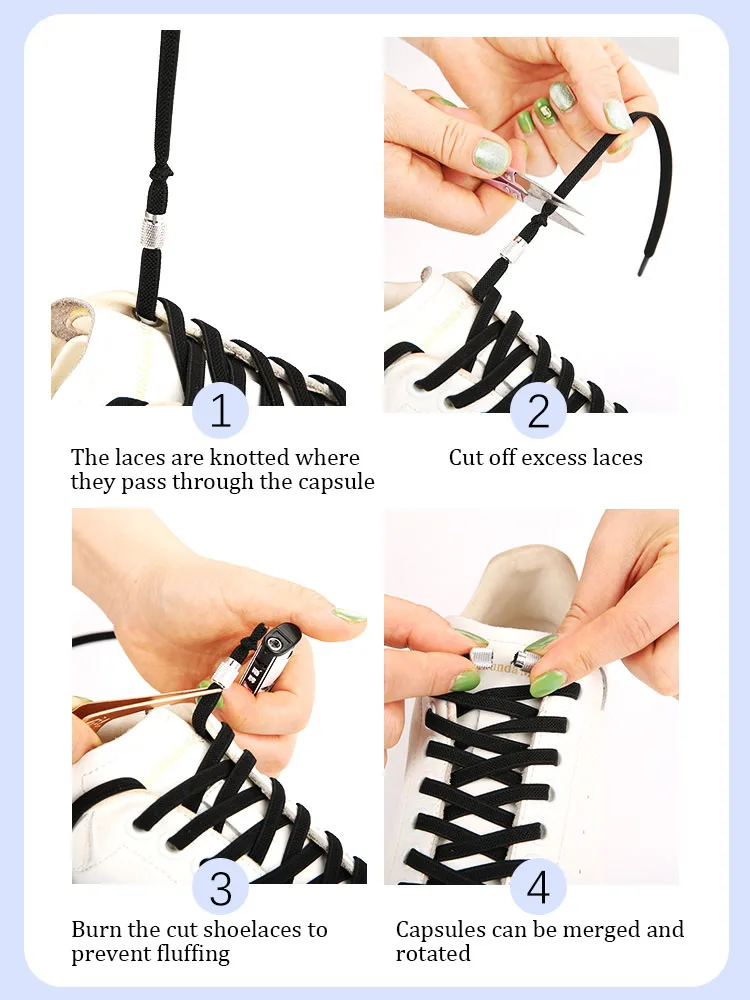 1

The laces are knotted where they pass through the capsule

2

Cut off excess laces

3

Burn the cut shoelaces to prevent fluffing

4

Capsules can be merged and rotated