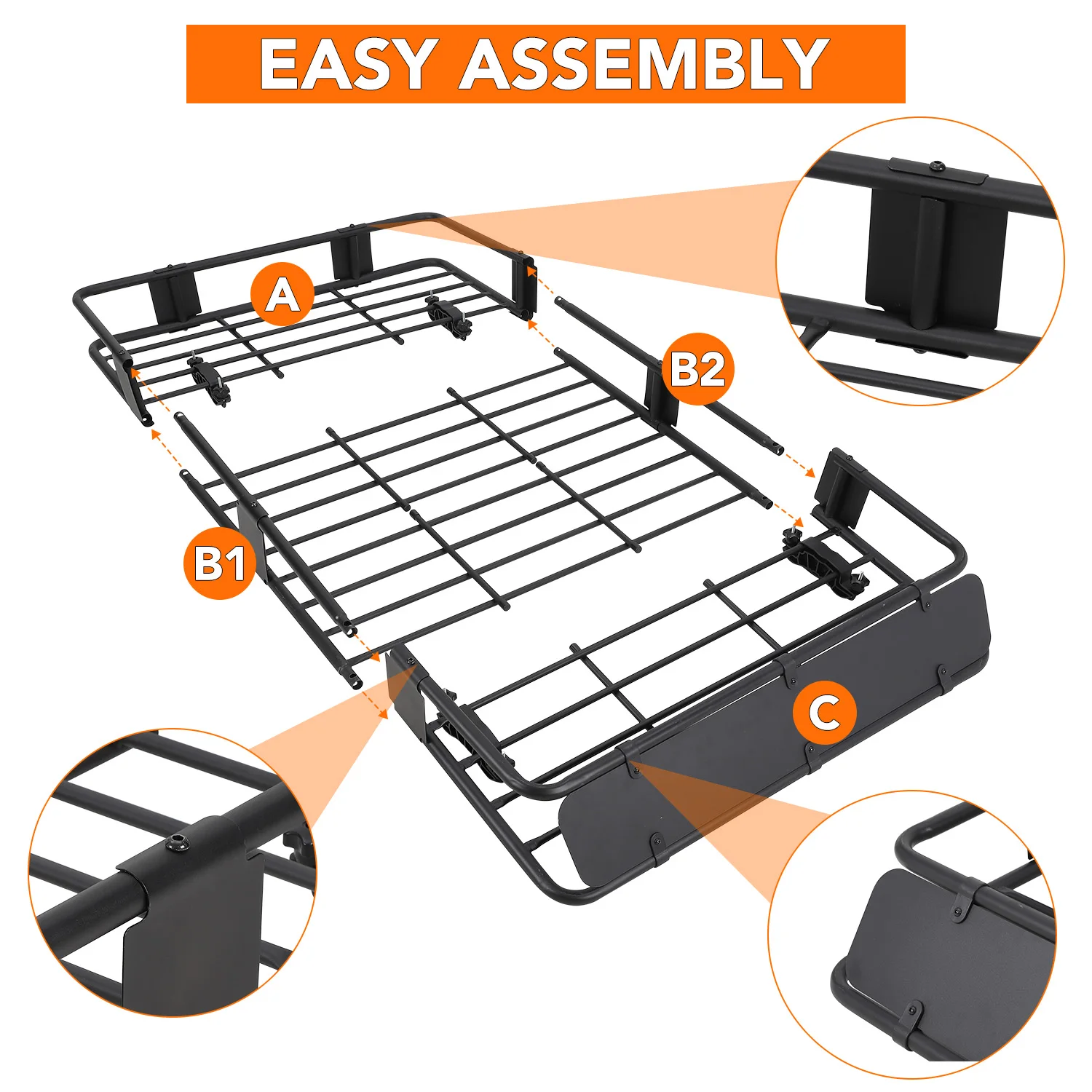 EASY ASSEMBLY

A

B2

B1

C