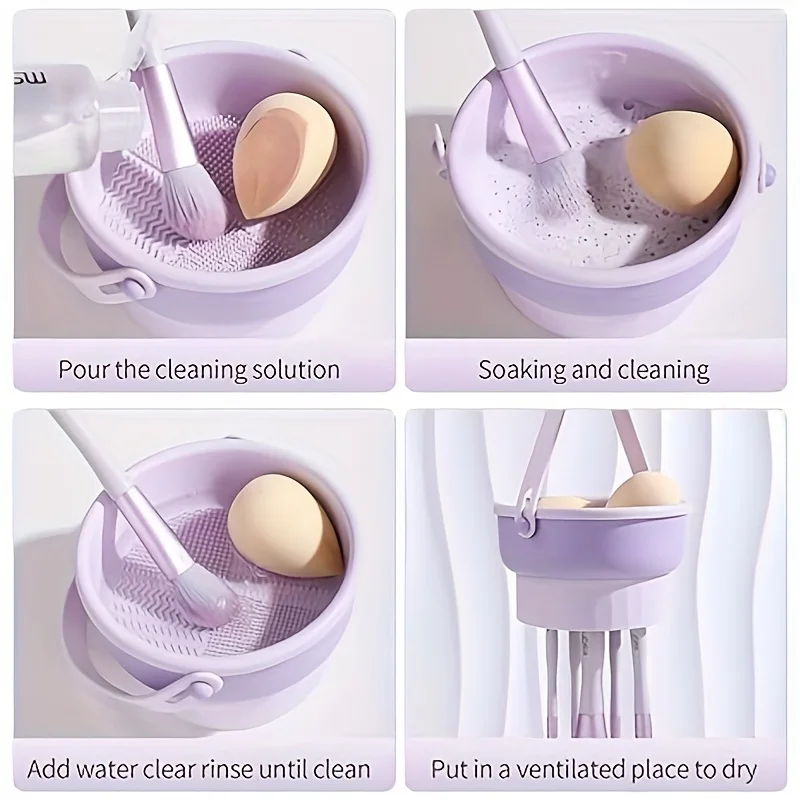 Pour the cleaning solution

Soaking and cleaning

Add water clear rinse until clean

Put in a ventilated place to dry