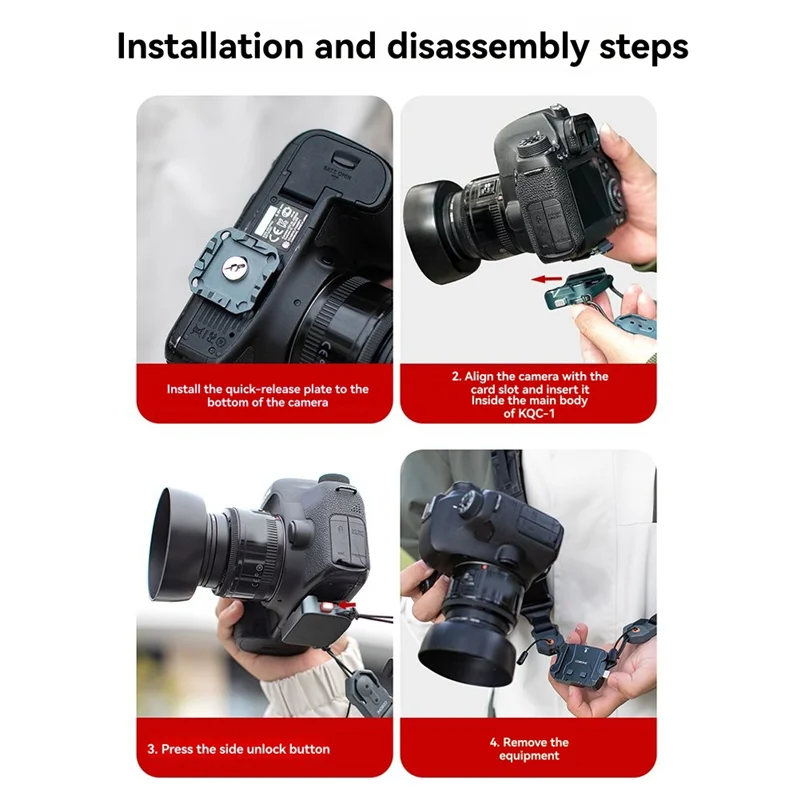 Installation and disassembly steps

Install the quick-release plate to the bottom of the camera

2. Align the camera with the card slot and insert it Inside the main body of KQC-1

3. Press the side unlock button

4. Remove the equipment