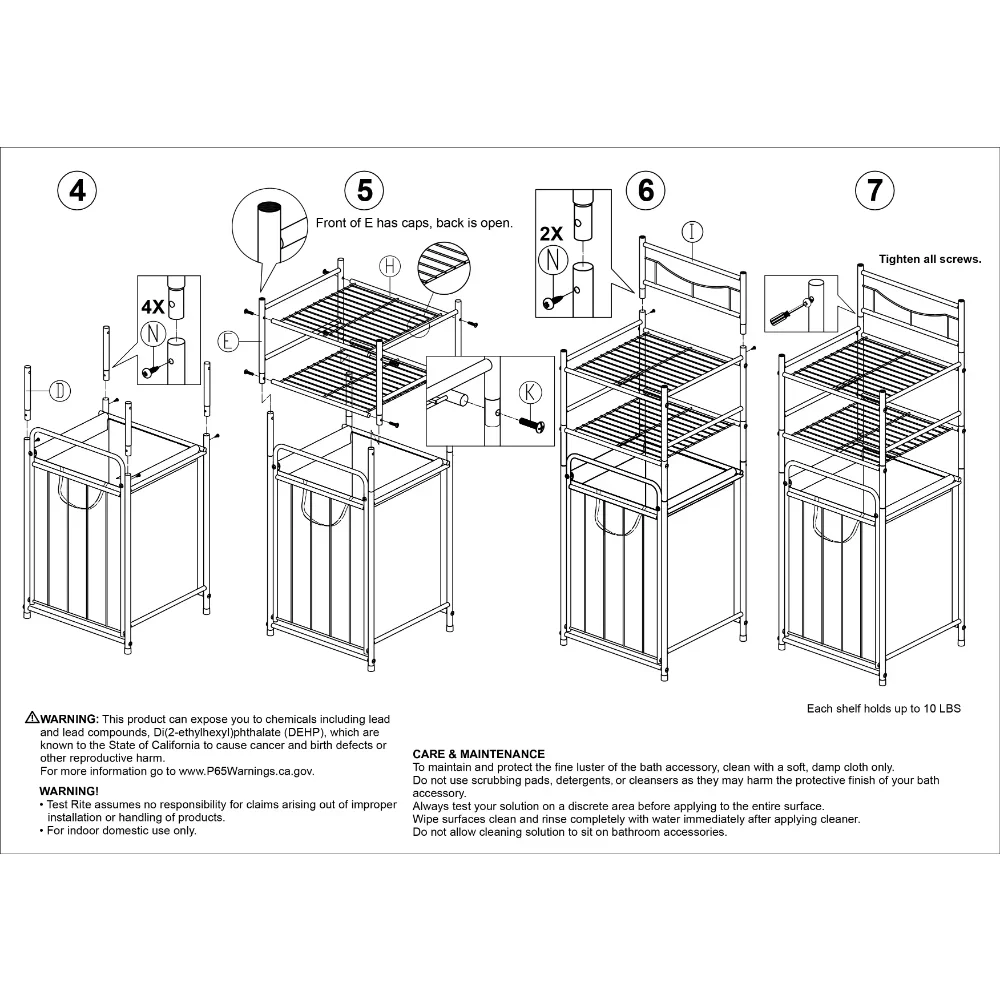 4

4X

N

D

5

Front of E has caps, back is open.

H

E

K

6

2X

N

I

7

Tighten all screws.

Each shelf holds up to 10 LBS

⚠WARNING: This product can expose you to chemicals including lead and lead compounds, Di(2-ethylhexyl)phthalate (DEHP), which are known to the State of California to cause cancer and birth defects or other reproductive harm.
For more information go to www.P65Warnings.ca.gov.

WARNING!
• Test Rite assumes no responsibility for claims arising out of improper installation or handling of products.
• For indoor domestic use only.

CARE & MAINTENANCE
To maintain and protect the fine luster of the bath accessory, clean with a soft, damp cloth only.
Do not use scrubbing pads, detergents, or cleansers as they may harm the protective finish of your bath accessory.
Always test your solution on a discrete area before applying to the entire surface.
Wipe surfaces clean and rinse completely with water immediately after applying cleaner.
Do not allow cleaning solution to sit on bathroom accessories.