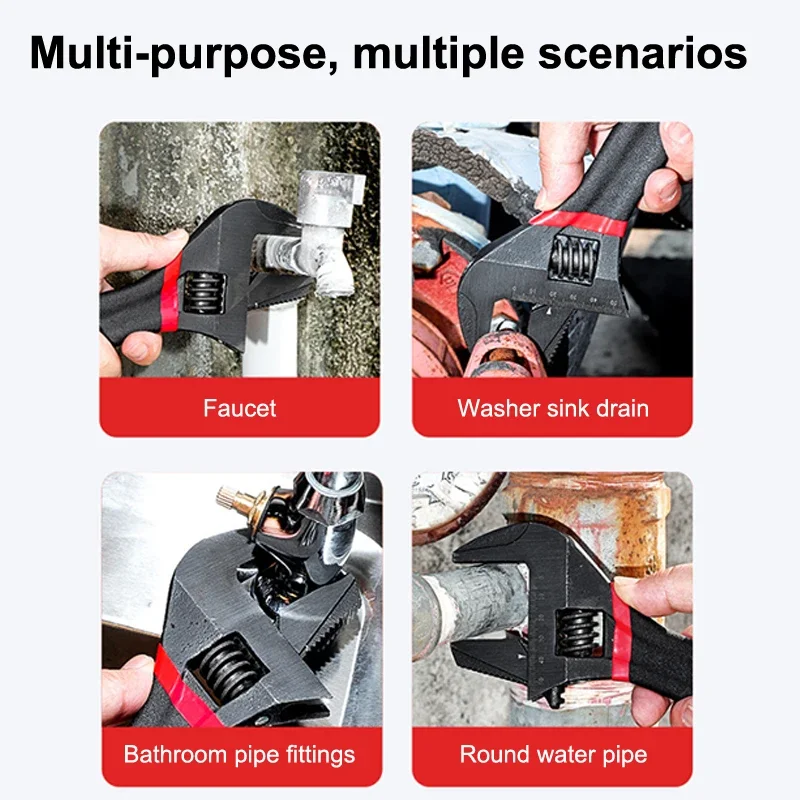 Multi-purpose, multiple scenarios

Faucet

Washer sink drain

Bathroom pipe fittings

Round water pipe