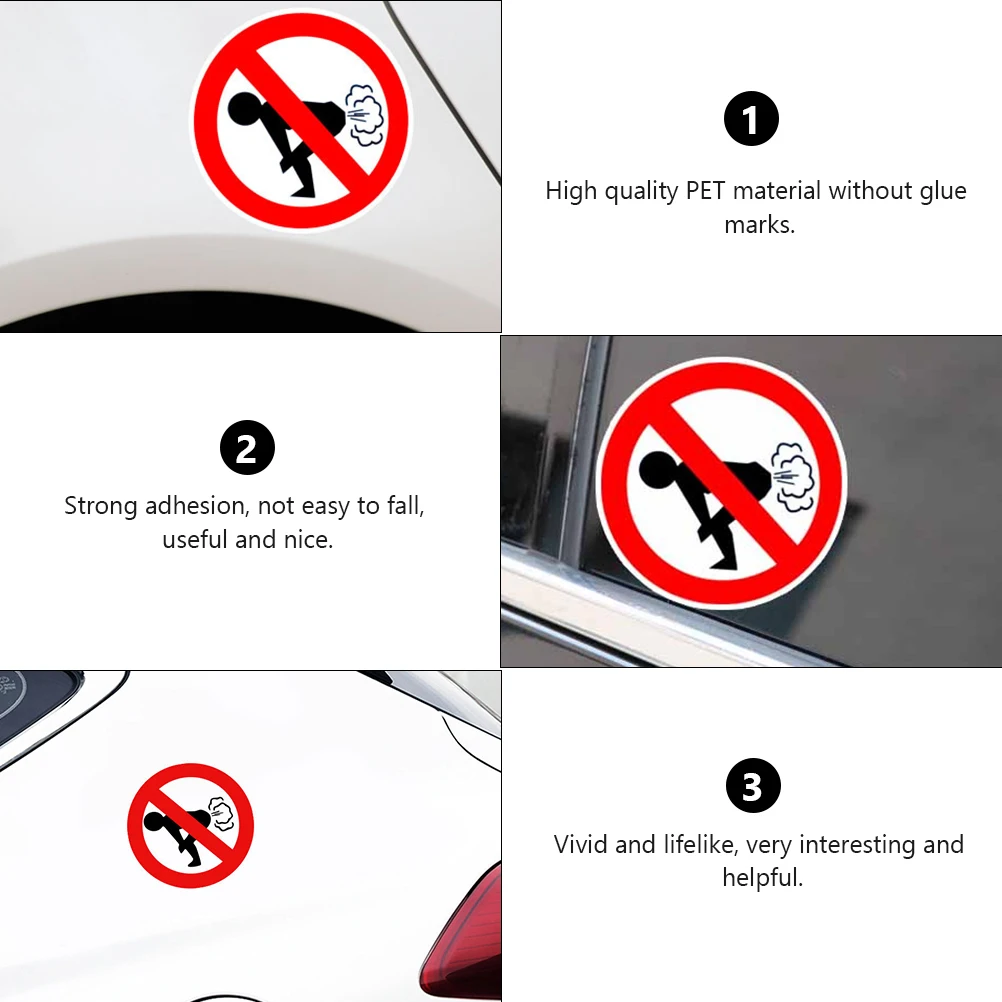 1

High quality PET material without glue marks.

2

Strong adhesion, not easy to fall, useful and nice.

3

Vivid and lifelike, very interesting and helpful.