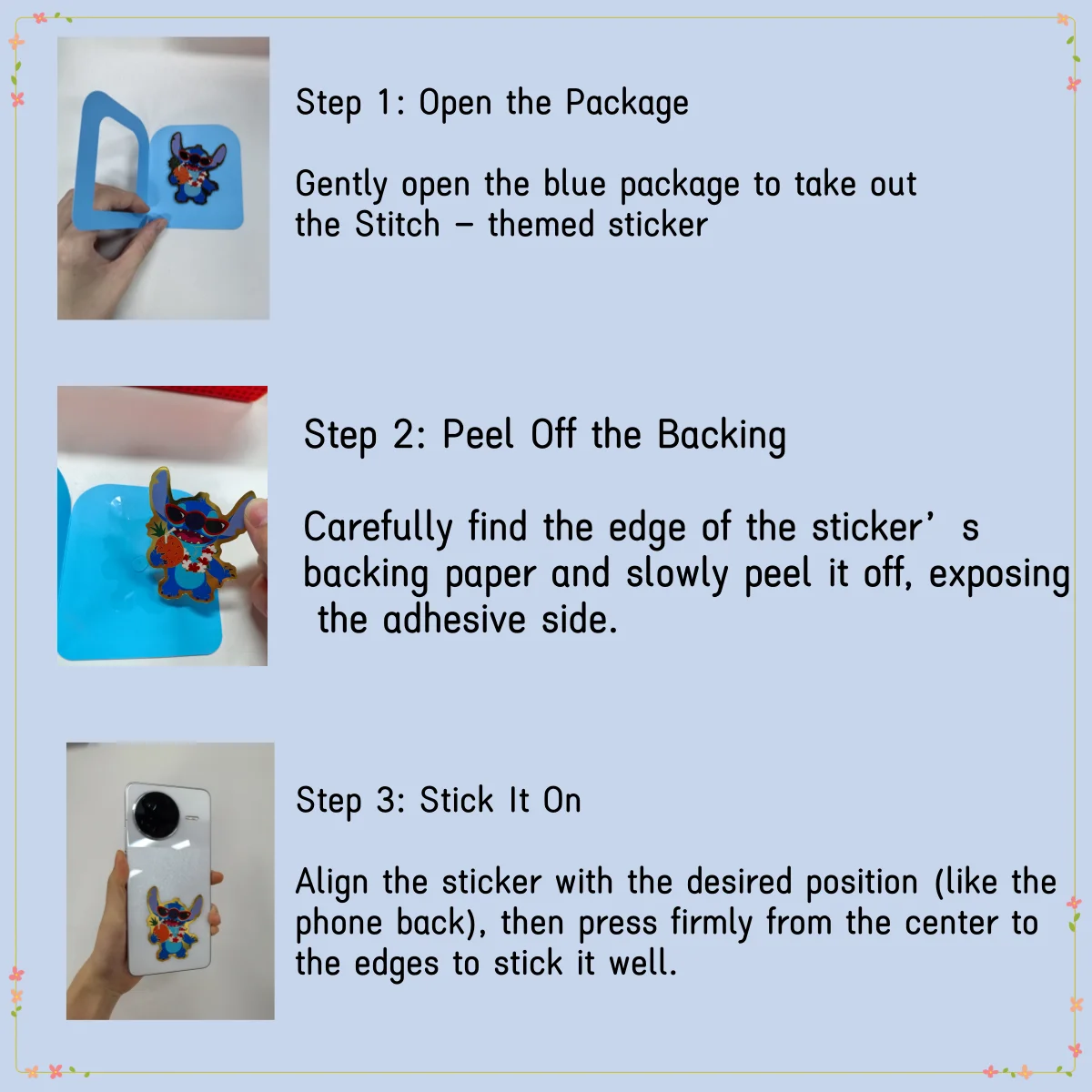 Step 1: Open the Package

Gently open the blue package to take out the Stitch – themed sticker

Step 2: Peel Off the Backing

Carefully find the edge of the sticker’ s backing paper and slowly peel it off, exposing the adhesive side.

Step 3: Stick It On

Align the sticker with the desired position (like the phone back), then press firmly from the center to the edges to stick it well.