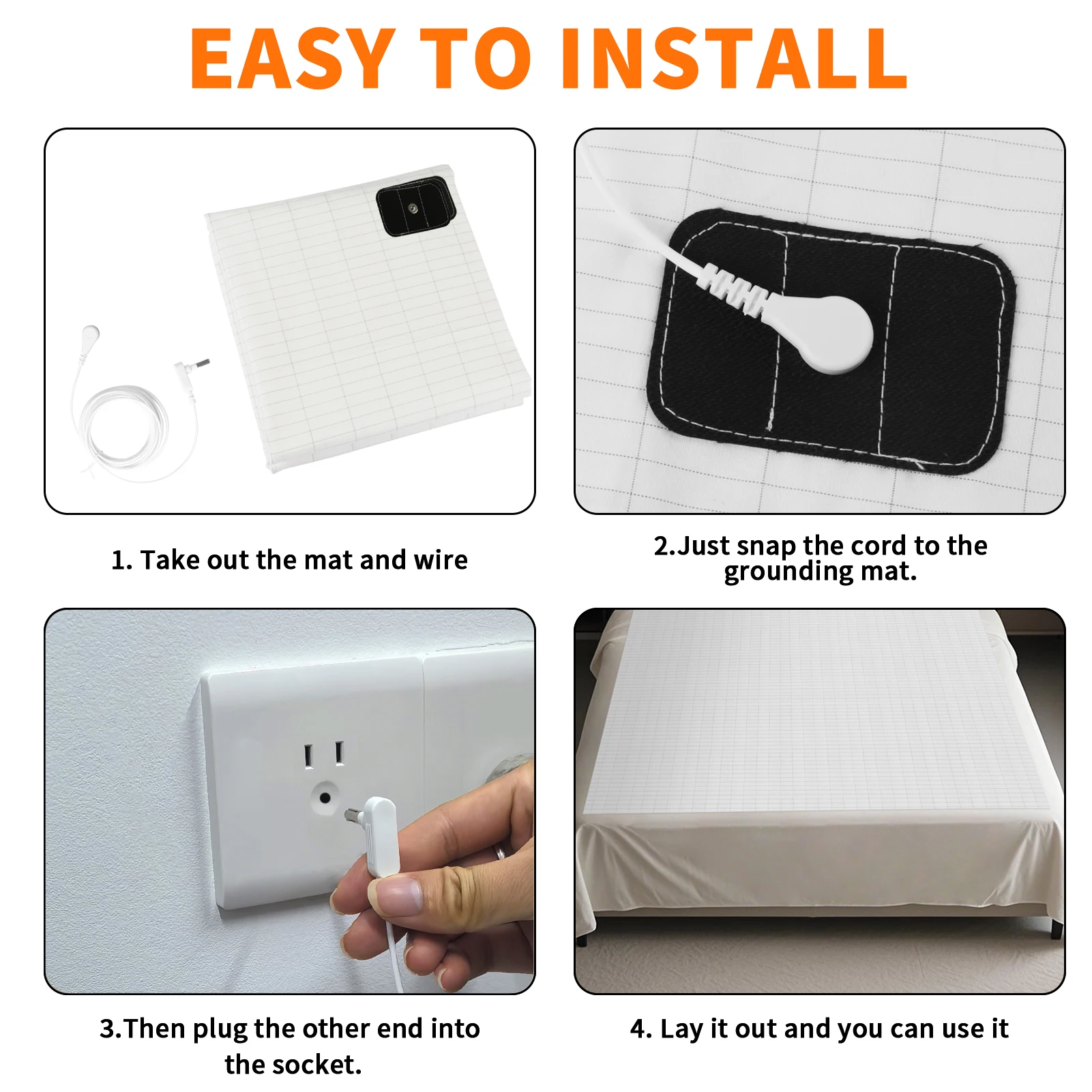 EASY TO INSTALL

1. Take out the mat and wire

2.Just snap the cord to the grounding mat.

3.Then plug the other end into the socket.

4. Lay it out and you can use it