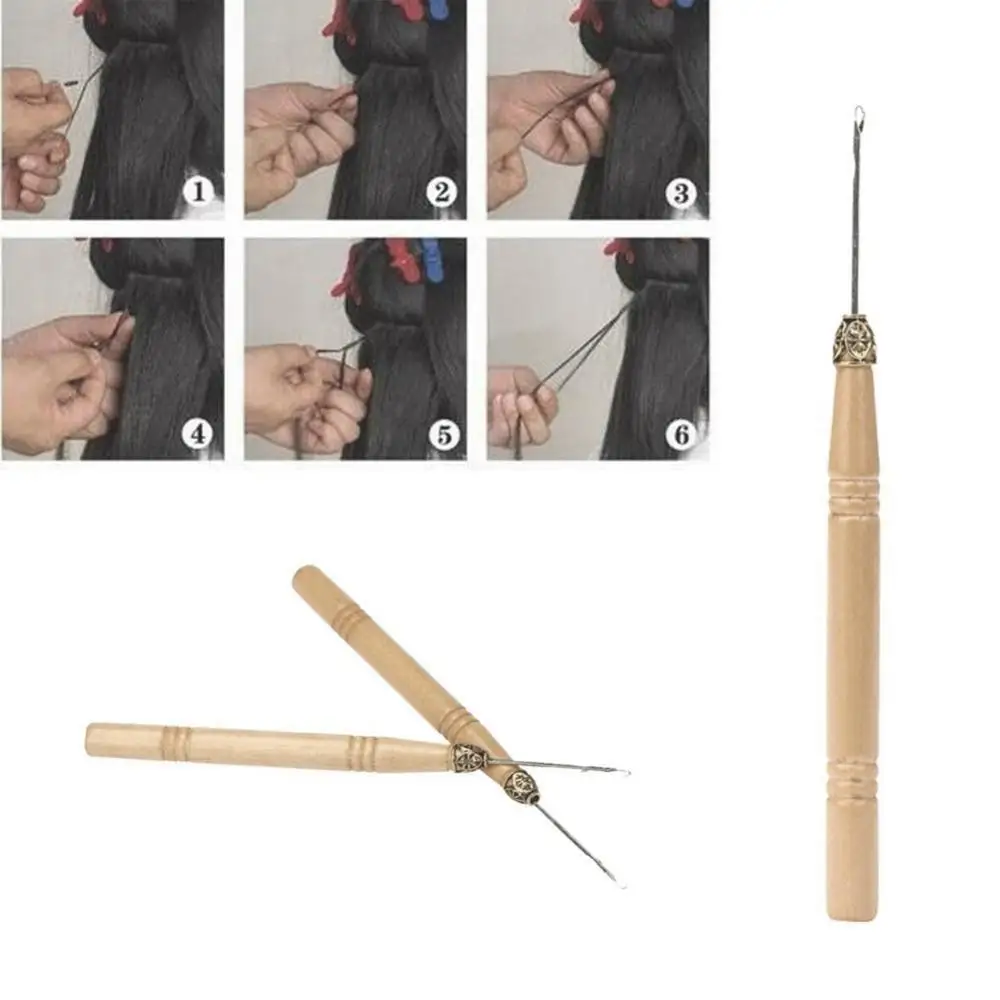 1
2
3
4
5
6