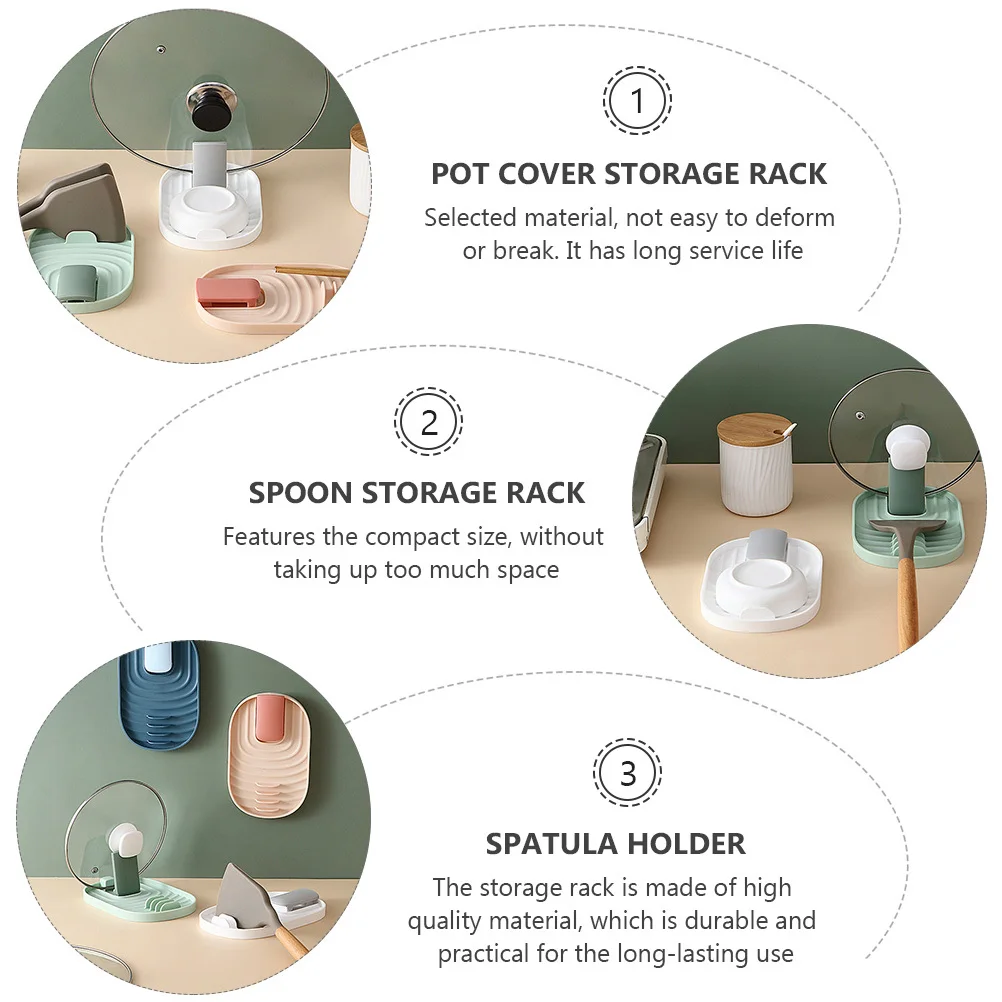 1

POT COVER STORAGE RACK

Selected material, not easy to deform or break. It has long service life

2

SPOON STORAGE RACK

Features the compact size, without taking up too much space

3

SPATULA HOLDER

The storage rack is made of high quality material, which is durable and practical for the long-lasting use