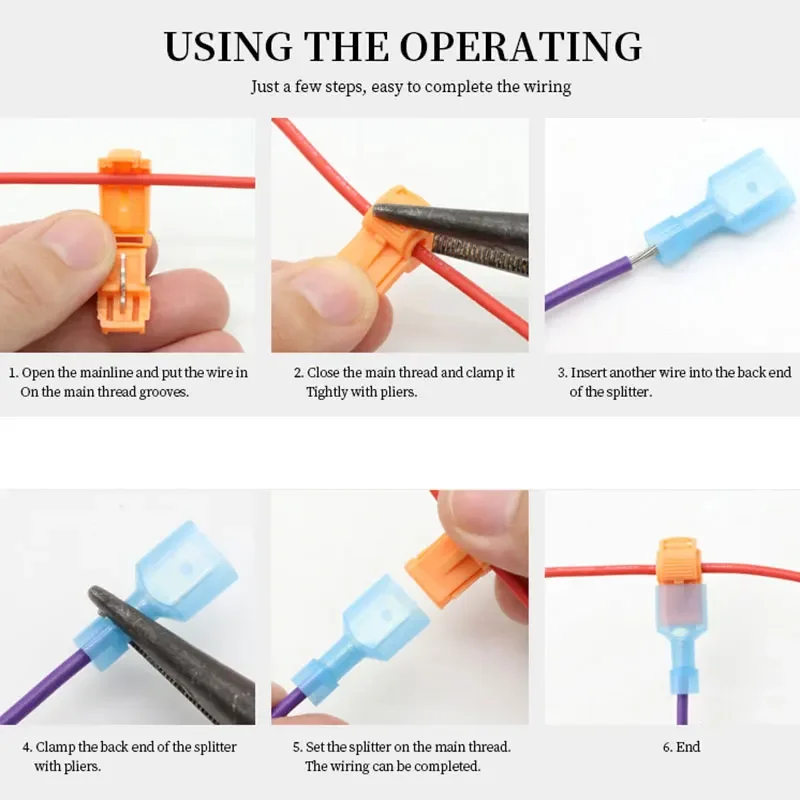 USING THE OPERATING

Just a few steps, easy to complete the wiring

1. Open the mainline and put the wire in On the main thread grooves.

2. Close the main thread and clamp it Tightly with pliers.

3. Insert another wire into the back end of the splitter.

4. Clamp the back end of the splitter with pliers.

5. Set the splitter on the main thread. The wiring can be completed.

6. End