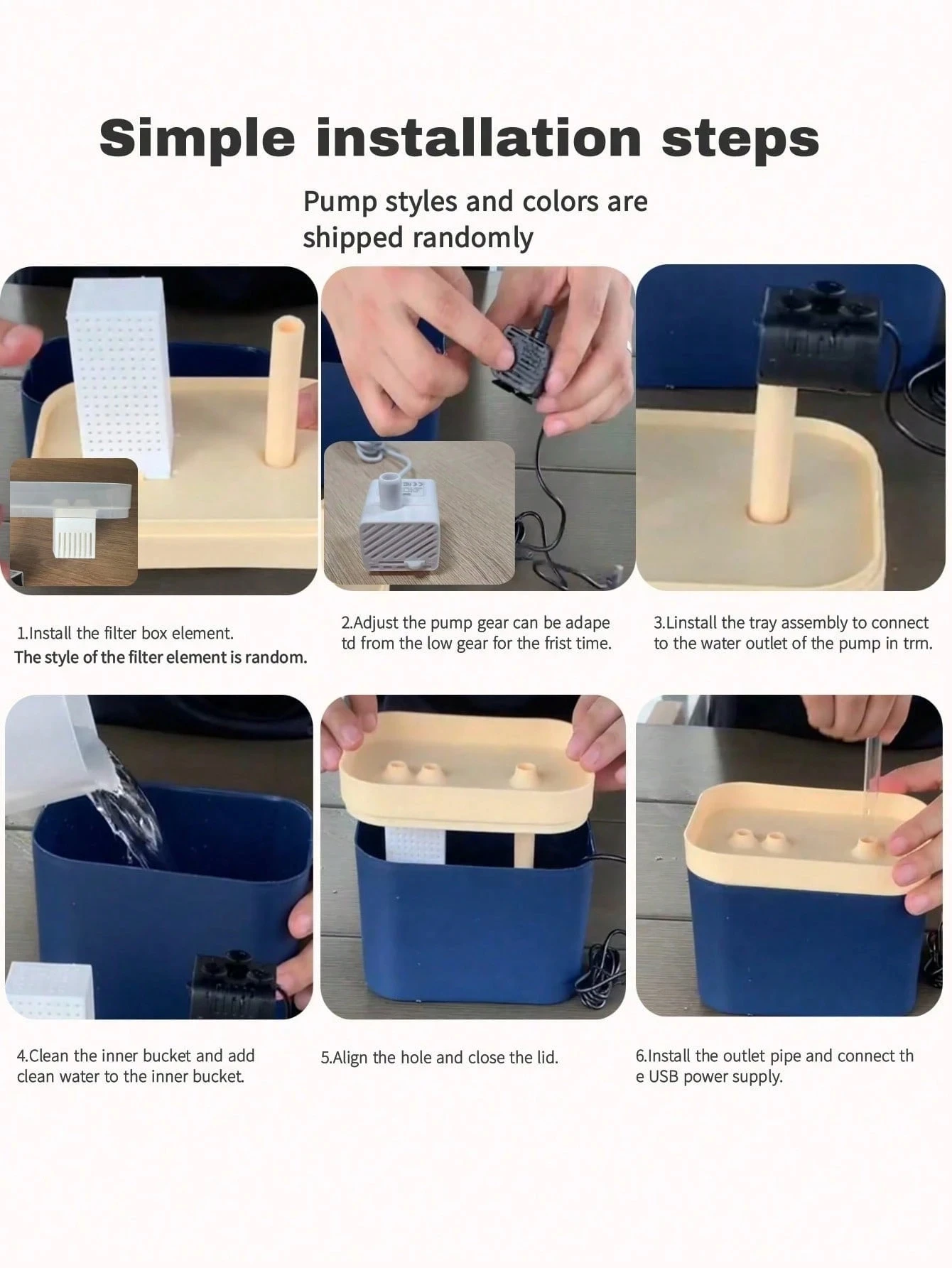 Simple installation steps

Pump styles and colors are shipped randomly

1.Install the filter box element.
The style of the filter element is random.

2.Adjust the pump gear can be adape td from the low gear for the frist time.

3.Linstall the tray assembly to connect to the water outlet of the pump in trm.

4.Clean the inner bucket and add clean water to the inner bucket.

5.Align the hole and close the lid.

6.Install the outlet pipe and connect th e USB power supply.