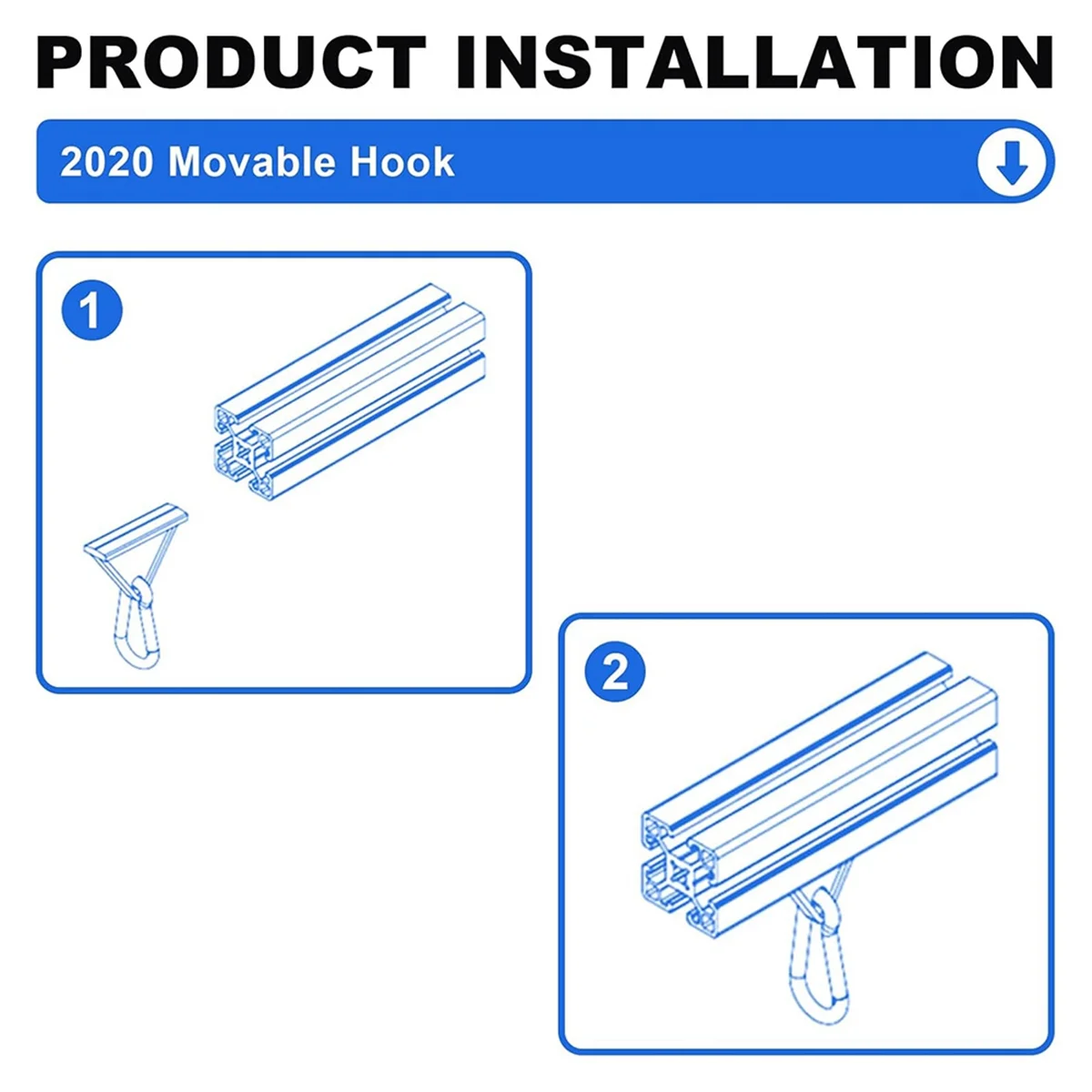 PRODUCT INSTALLATION

2020 Movable Hook

1

2