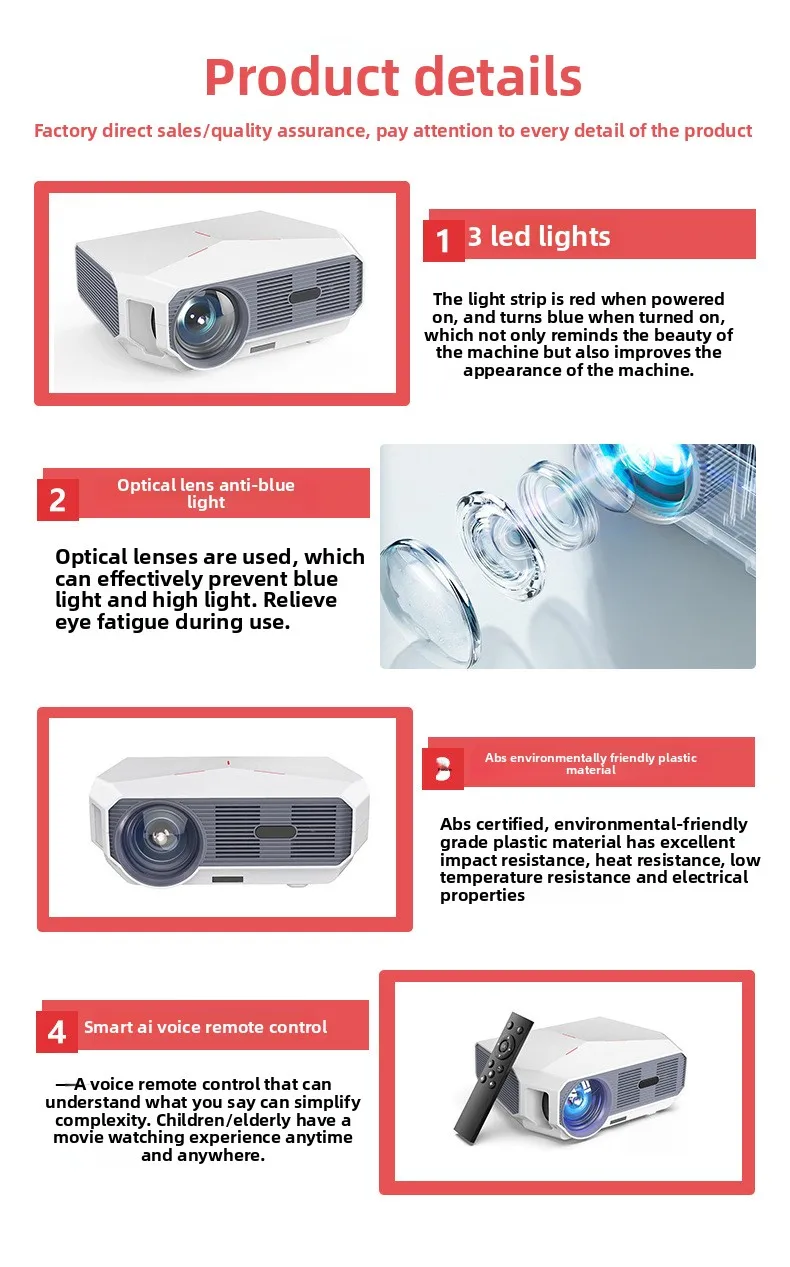 Product details

Factory direct sales/quality assurance, pay attention to every detail of the product

1 3 led lights

The light strip is red when powered on, and turns blue when turned on, which not only reminds the beauty of the machine but also improves the appearance of the machine.

2 Optical lens anti-blue light

Optical lenses are used, which can effectively prevent blue light and high light. Relieve eye fatigue during use.

3 Abs environmentally friendly plastic material

Abs certified, environmental-friendly grade plastic material has excellent impact resistance, heat resistance, low temperature resistance and electrical properties

4 Smart ai voice remote control

—A voice remote control that can understand what you say can simplify complexity. Children/elderly have a movie watching experience anytime and anywhere.