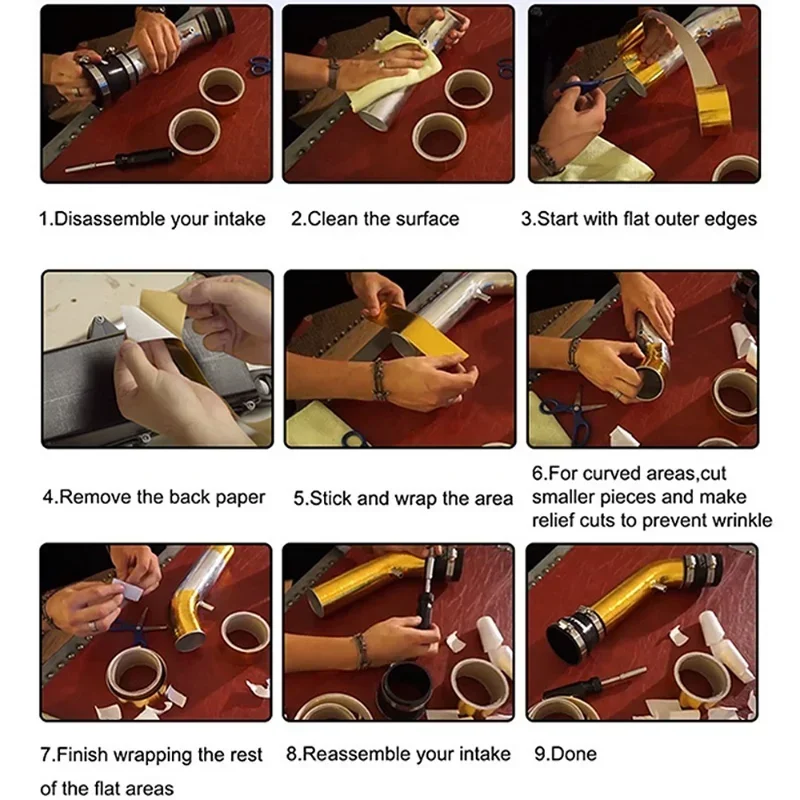 1.Disassemble your intake

2.Clean the surface

3.Start with flat outer edges

4.Remove the back paper

5.Stick and wrap the area

6.For curved areas,cut smaller pieces and make relief cuts to prevent wrinkle

7.Finish wrapping the rest of the flat areas

8.Reassemble your intake

9.Done