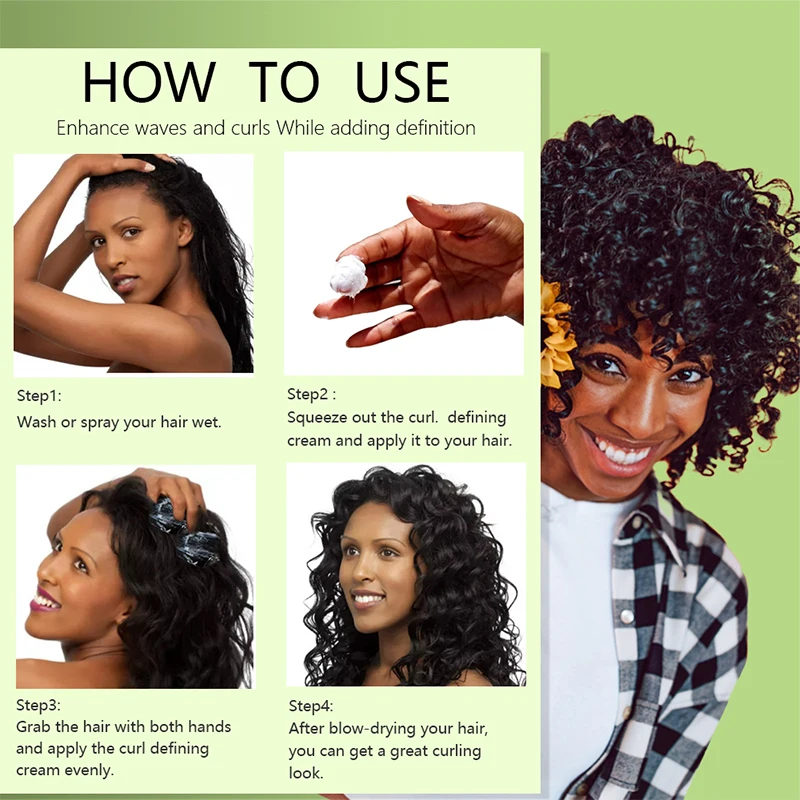 HOW TO USE

Enhance waves and curls While adding definition

Step1:
Wash or spray your hair wet.

Step2 :
Squeeze out the curl. defining cream and apply it to your hair.

Step3:
Grab the hair with both hands and apply the curl defining cream evenly.

Step4:
After blow-drying your hair, you can get a great curling look.