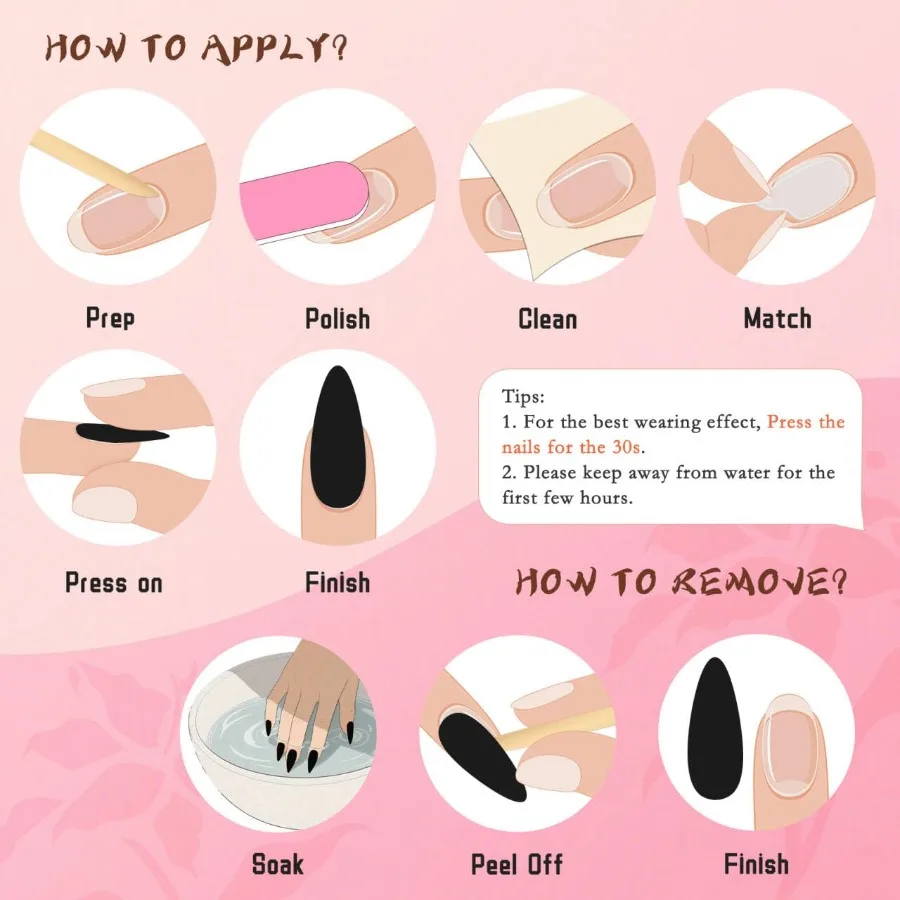 HOW TO APPLY?

Prep

Polish

Clean

Match

Press on

Finish

Tips:
1. For the best wearing effect, Press the nails for the 30s.
2. Please keep away from water for the first few hours.

HOW TO REMOVE?

Soak

Peel Off

Finish