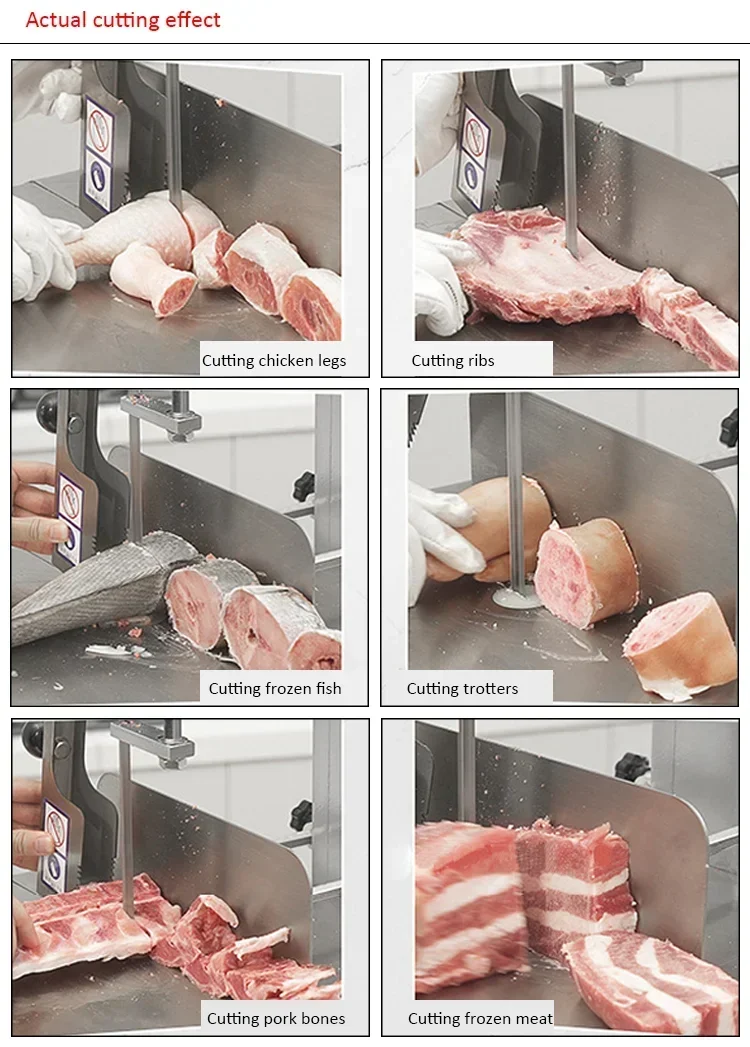 Actual cutting effect

Cutting chicken legs

Cutting ribs

Cutting frozen fish

Cutting trotters

Cutting pork bones

Cutting frozen meat