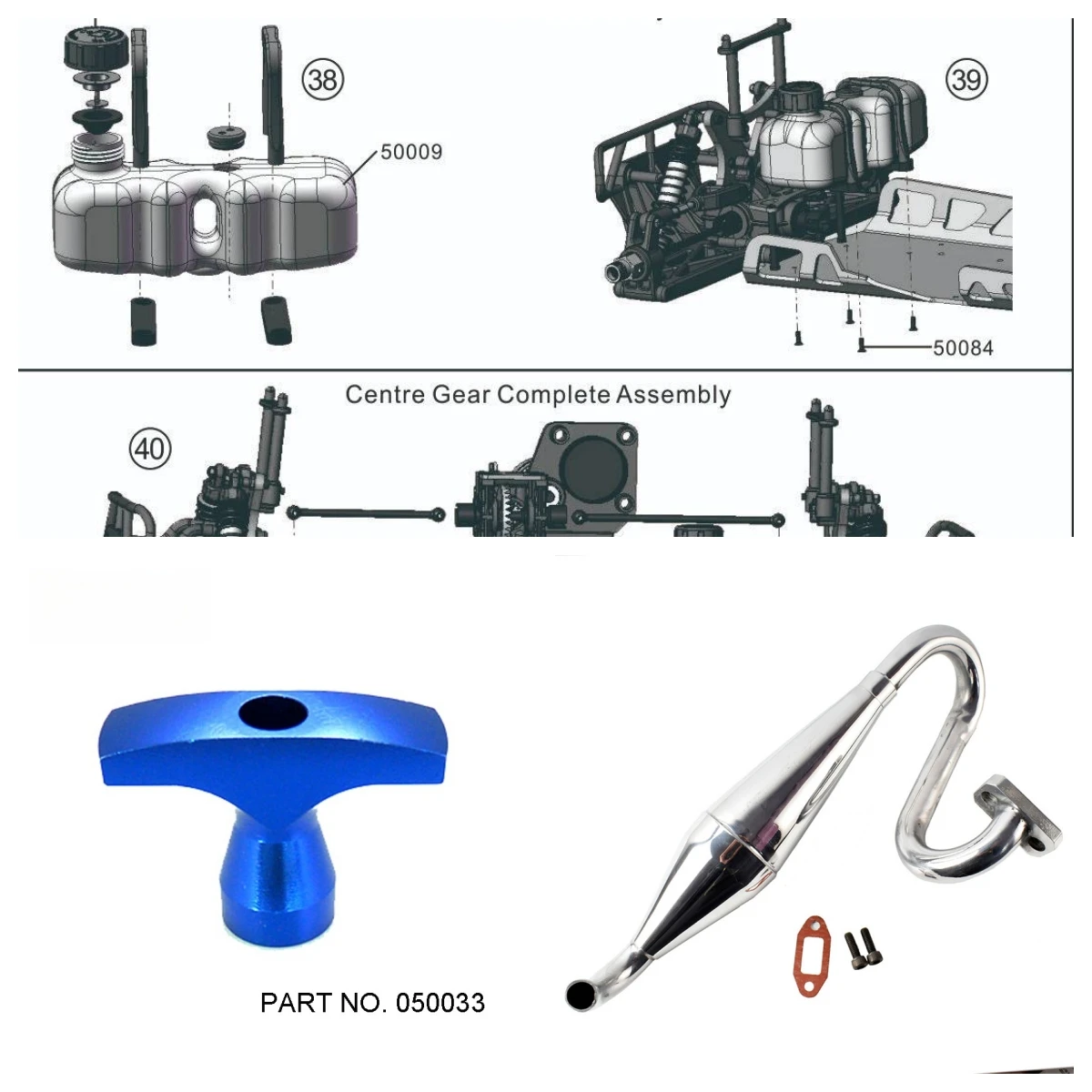 38

50009

39

50084

Centre Gear Complete Assembly

40

PART NO. 050033