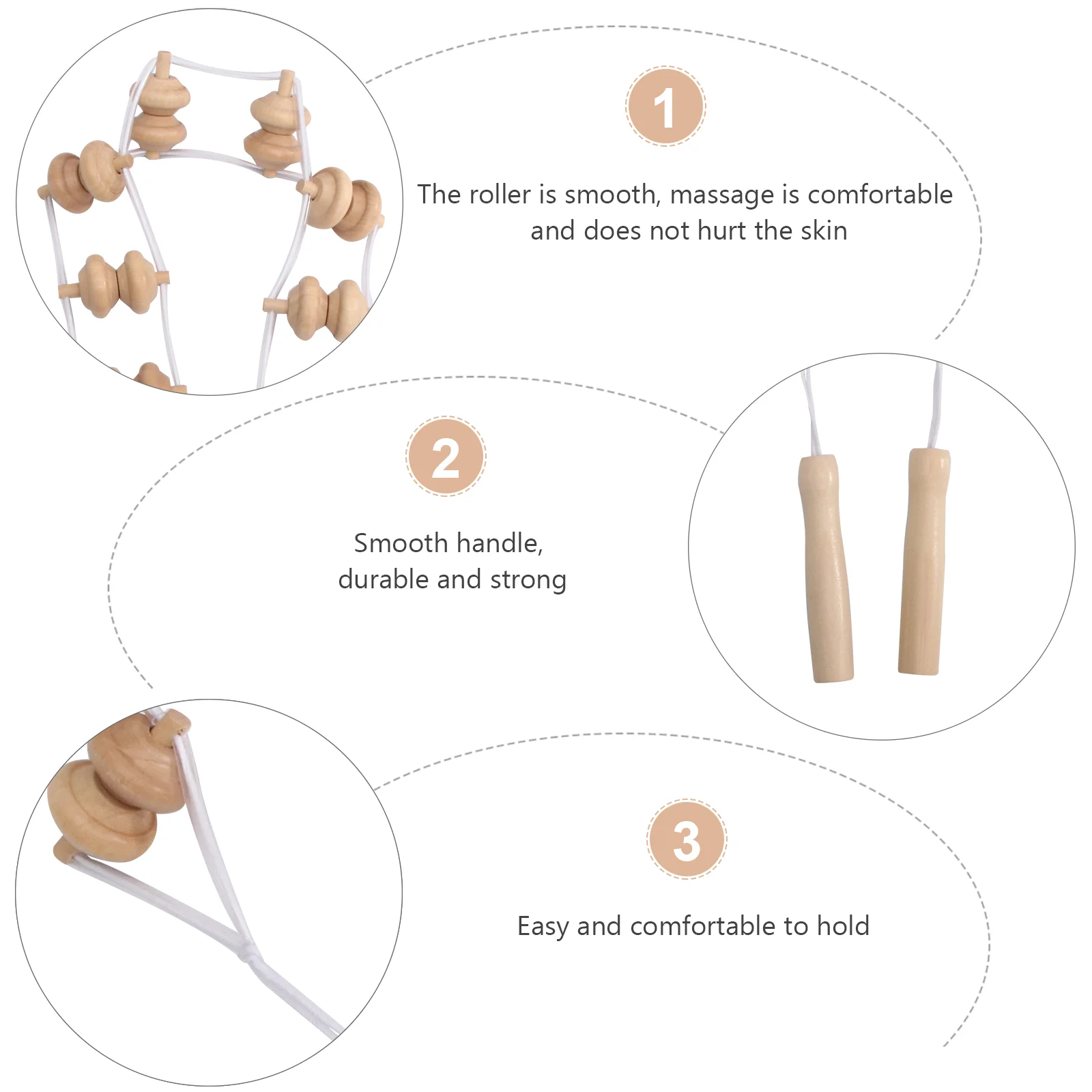 1

The roller is smooth, massage is comfortable and does not hurt the skin

2

Smooth handle, durable and strong

3

Easy and comfortable to hold